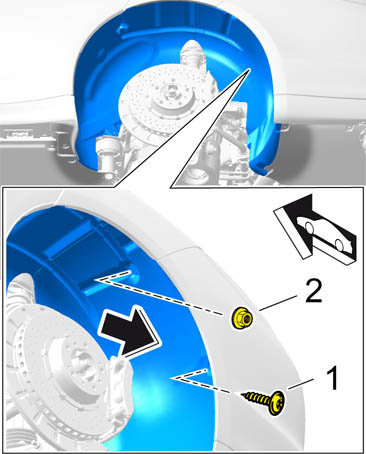 2

1