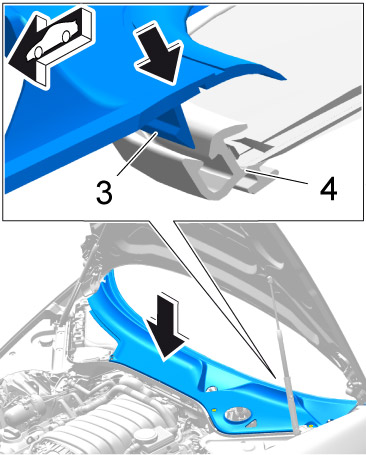 3
4