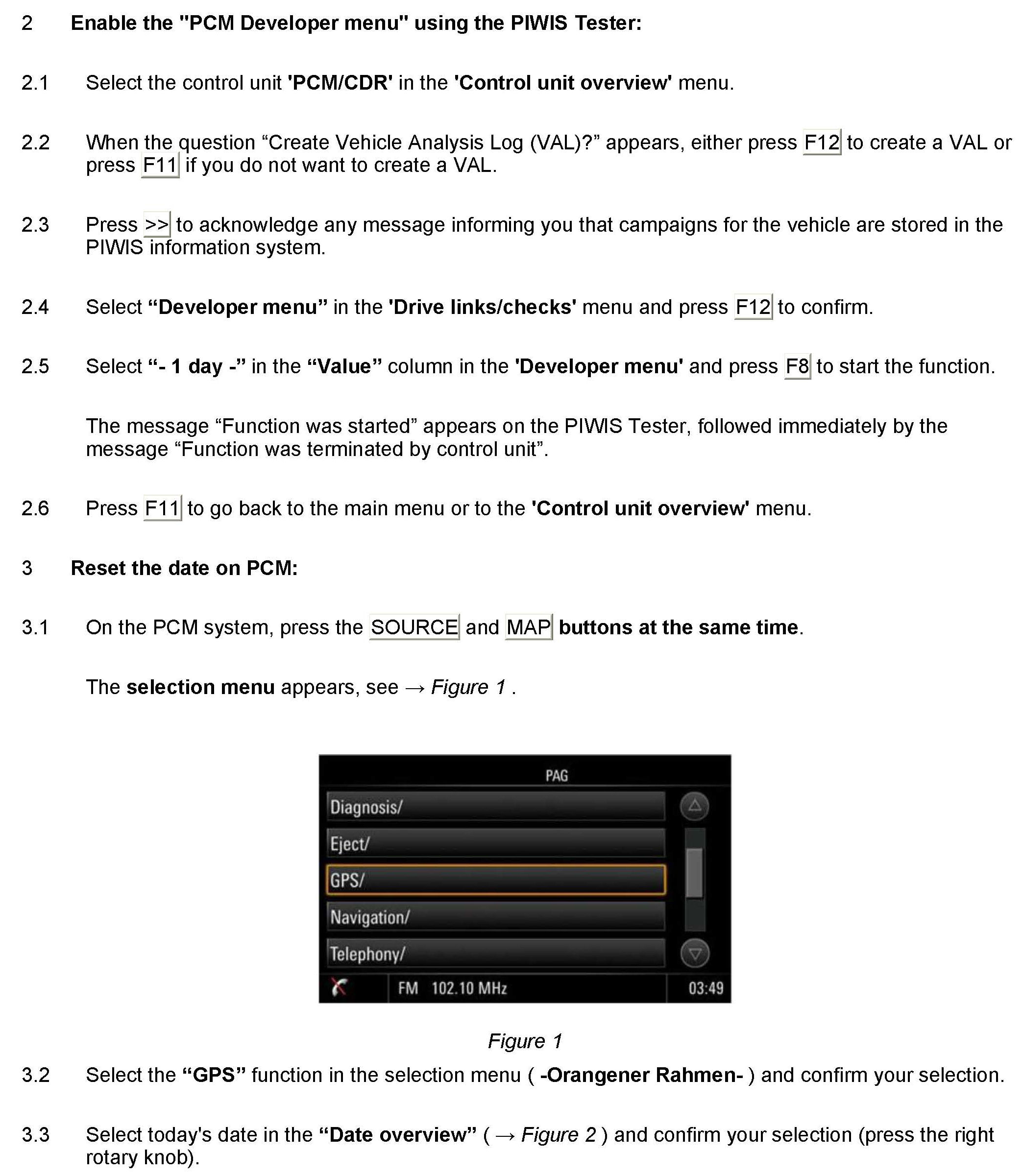 2 Enable the "PCM Developer menu" using the PIWIS Tester:

2.1 Select the control unit 'PCM/CDR' in the 'Control unit overview' menu.

2.2 When the question “Create Vehicle Analysis Log (VAL)?” appears, either press F12 to create a VAL or press F11 if you do not want to create a VAL.

2.3 Press >> to acknowledge any message informing you that campaigns for the vehicle are stored in the PIWIS information system.

2.4 Select “Developer menu” in the 'Drive links/checks' menu and press F12 to confirm.

2.5 Select “- 1 day -” in the “Value” column in the 'Developer menu' and press F8 to start the function.

The message “Function was started” appears on the PIWIS Tester, followed immediately by the message “Function was terminated by control unit”.

2.6 Press F11 to go back to the main menu or to the 'Control unit overview' menu.

3 Reset the date on PCM:

3.1 On the PCM system, press the SOURCE and MAP buttons at the same time.

The selection menu appears, see → Figure 1 .

PAG
Diagnosis/
Eject/
GPS/
Navigation/
Telephony/
FM 102.10 MHz
03:49

Figure 1

3.2 Select the “GPS” function in the selection menu ( -Orangener Rahmen- ) and confirm your selection.

3.3 Select today's date in the “Date overview” ( → Figure 2 ) and confirm your selection (press the right rotary knob).