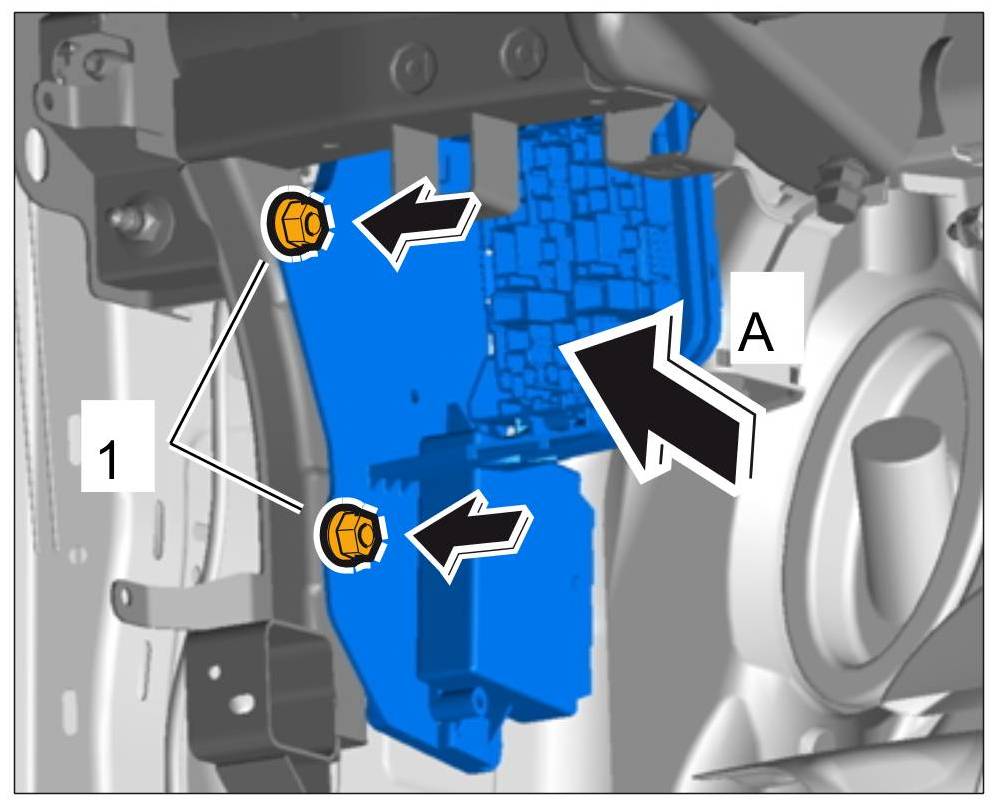 A

1