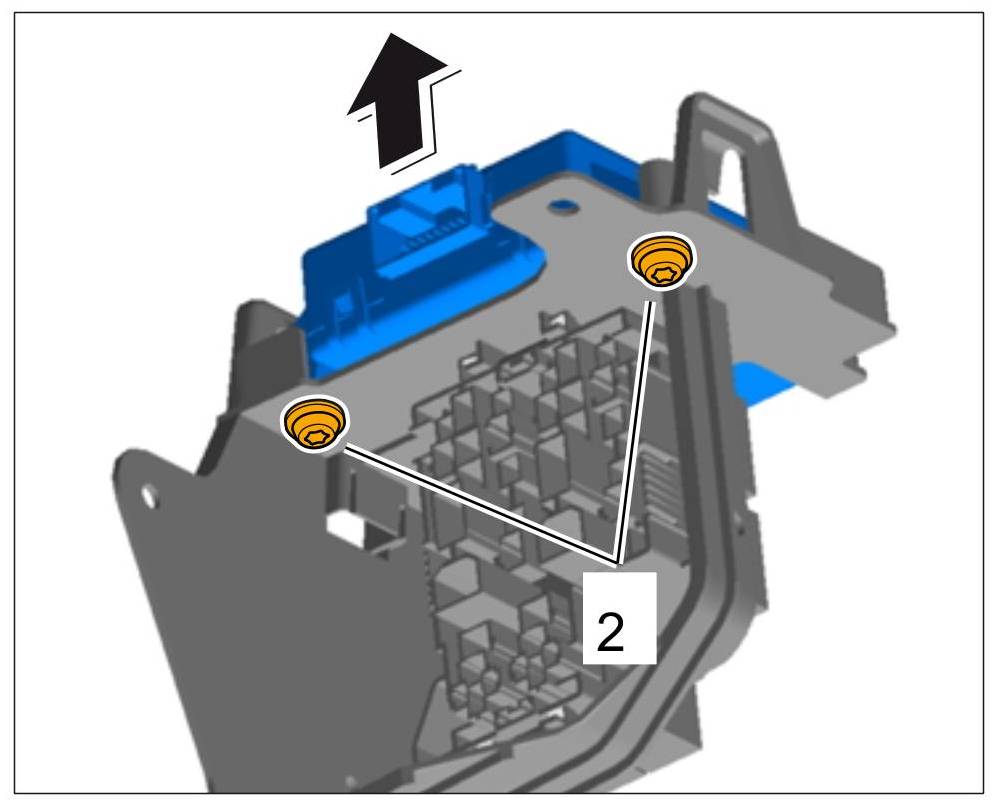 2