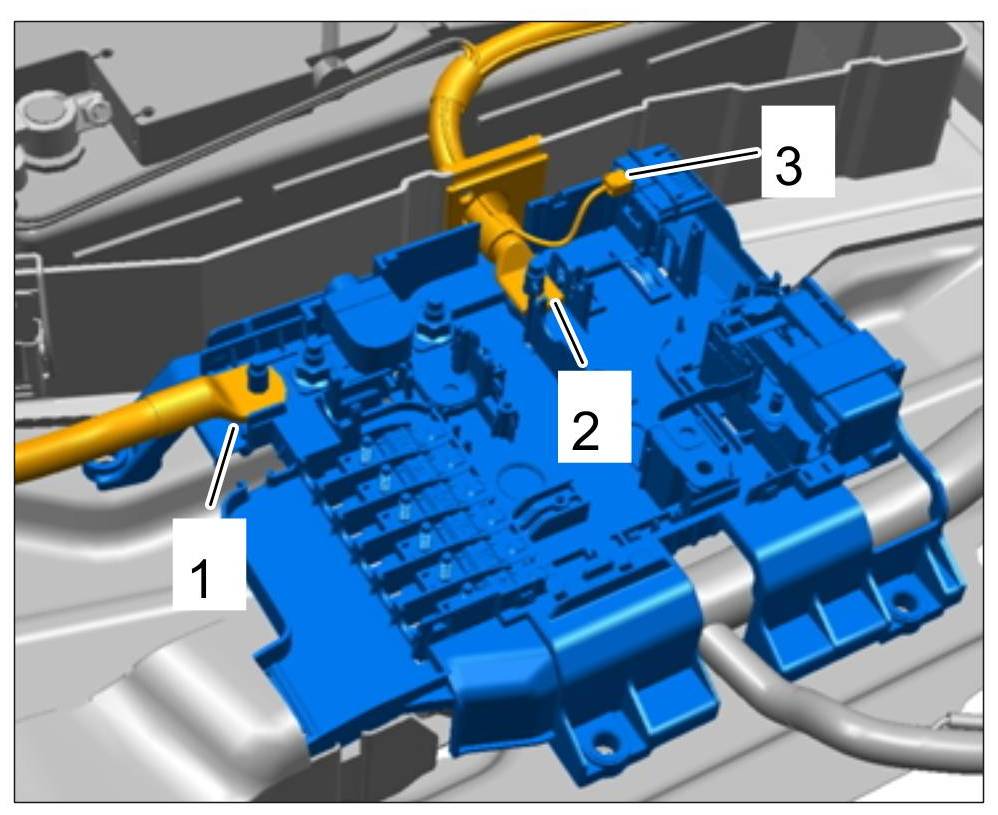 3
2
1