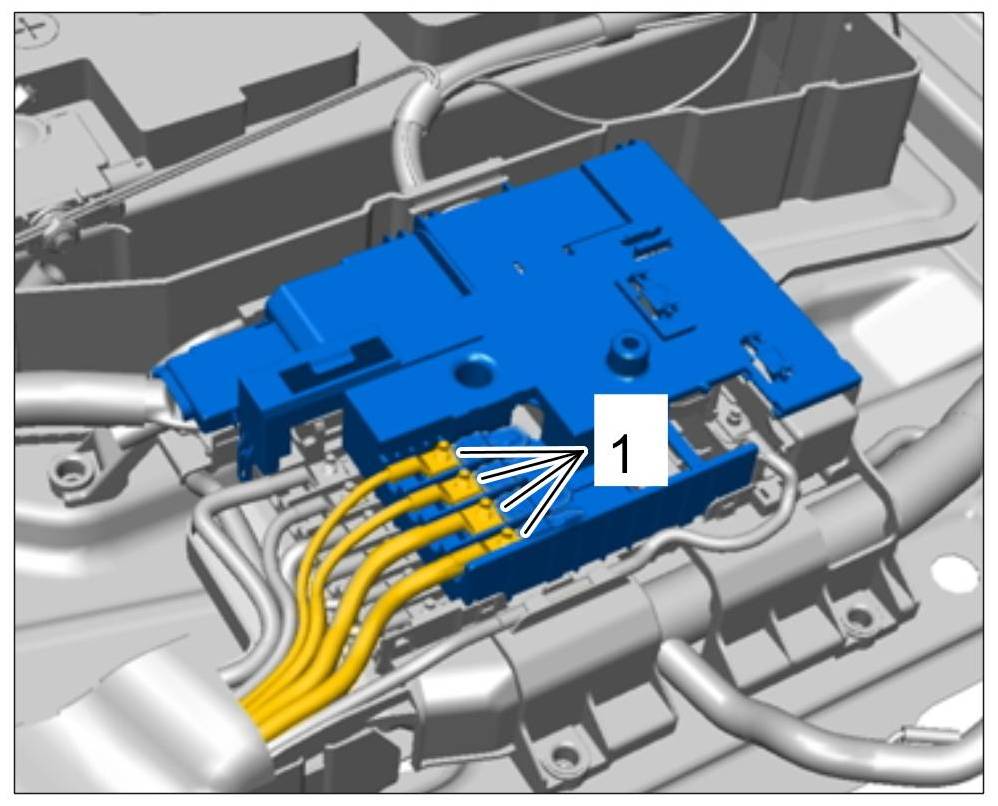 1