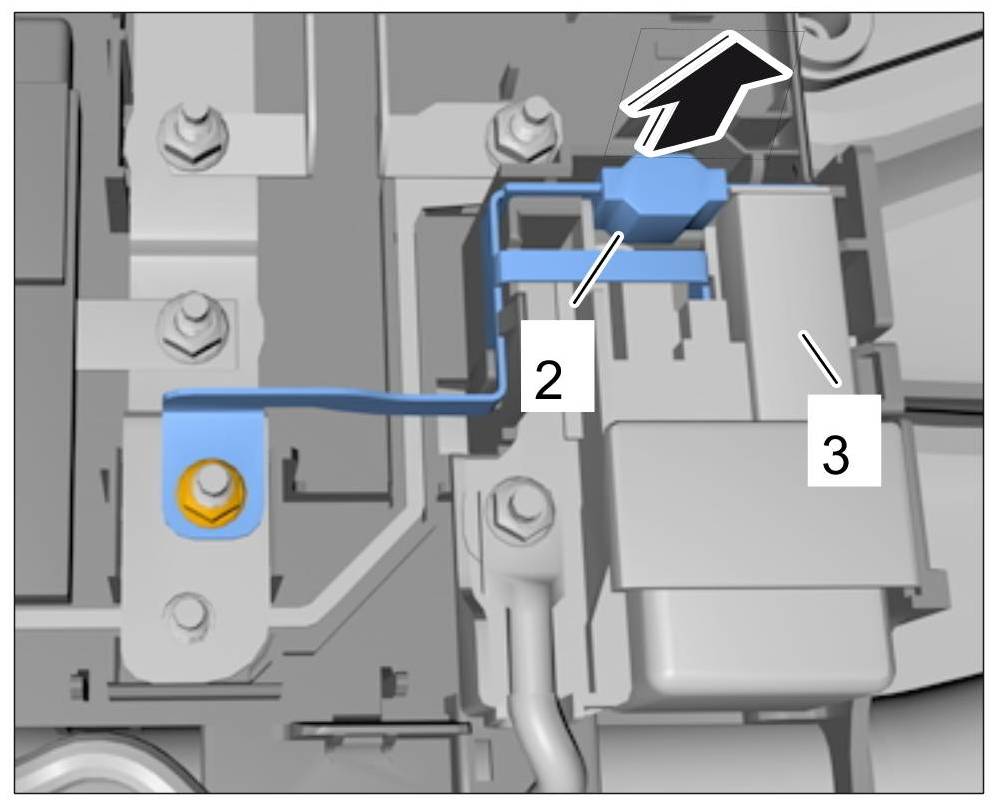 2
3