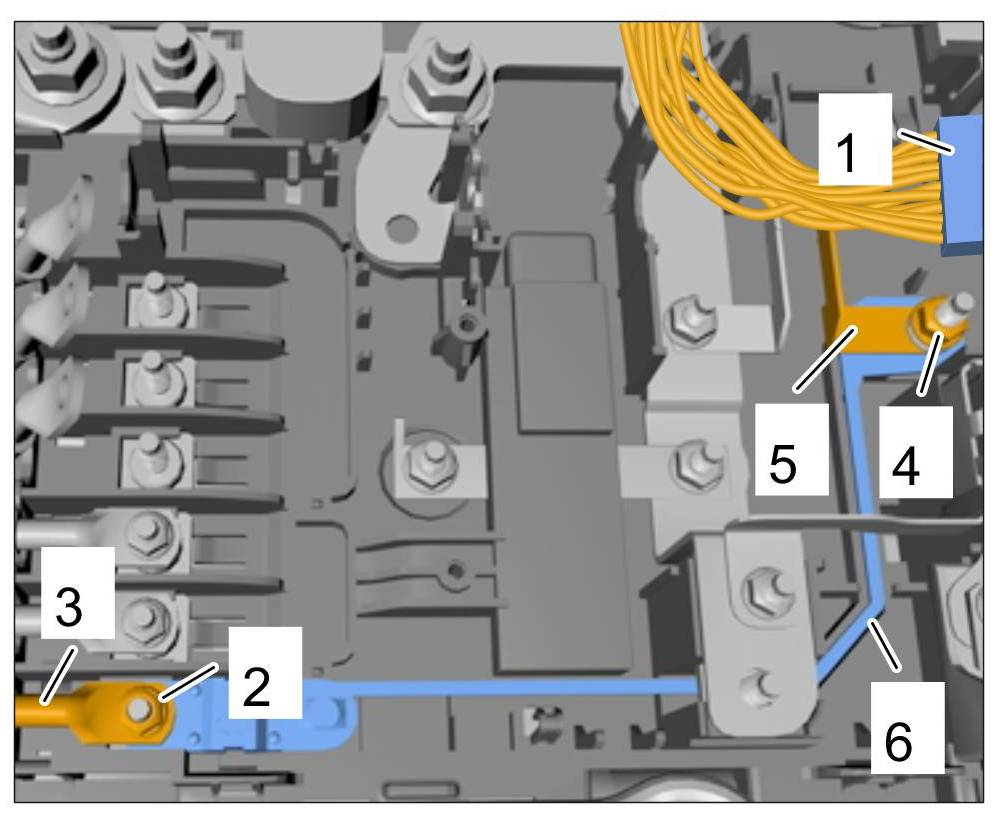 1
5
4
3
2
6