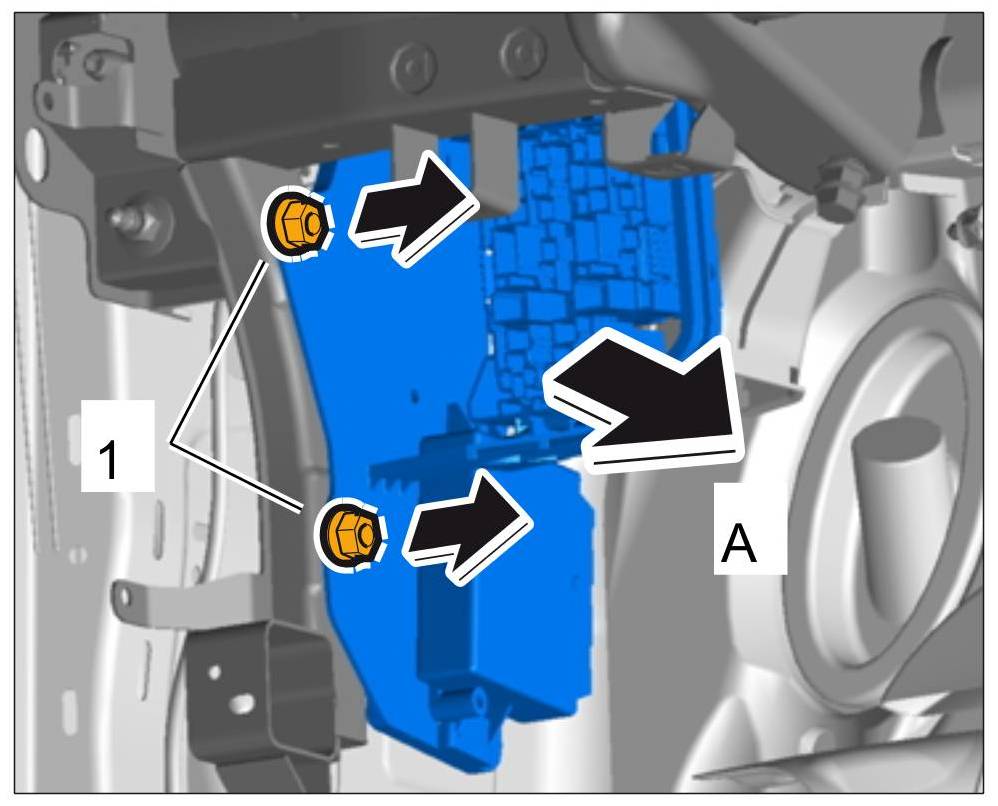 1

A