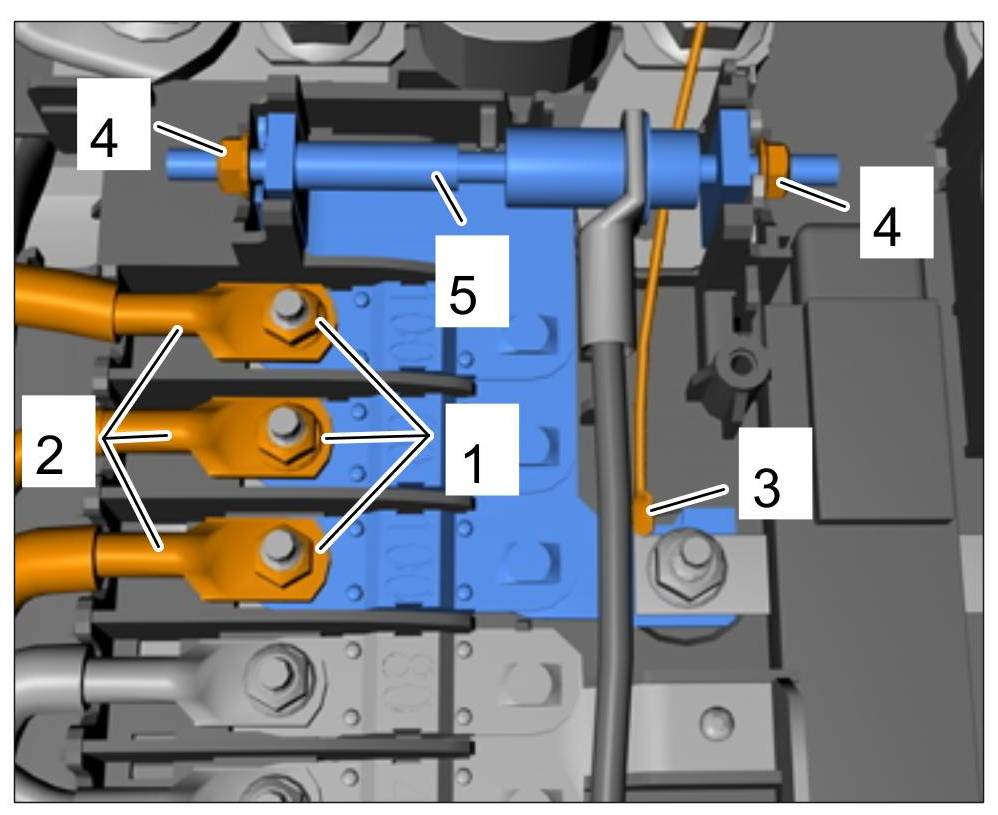 4
4
5
2
1
3