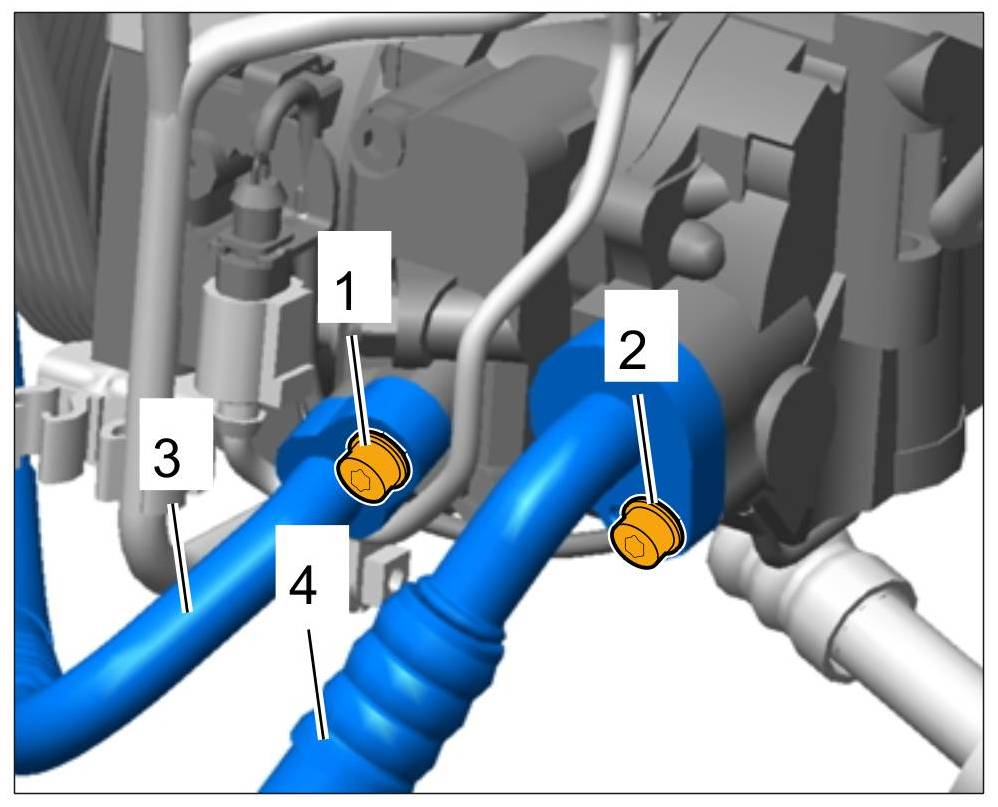 1
2
3
4