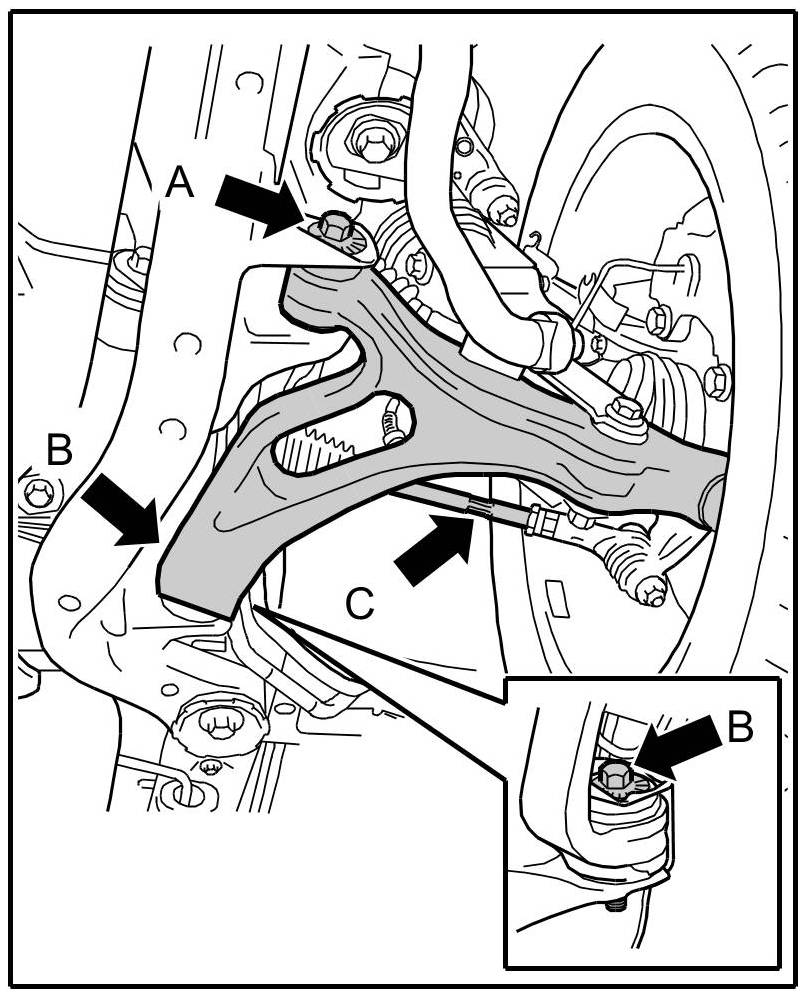 A
B
C
B