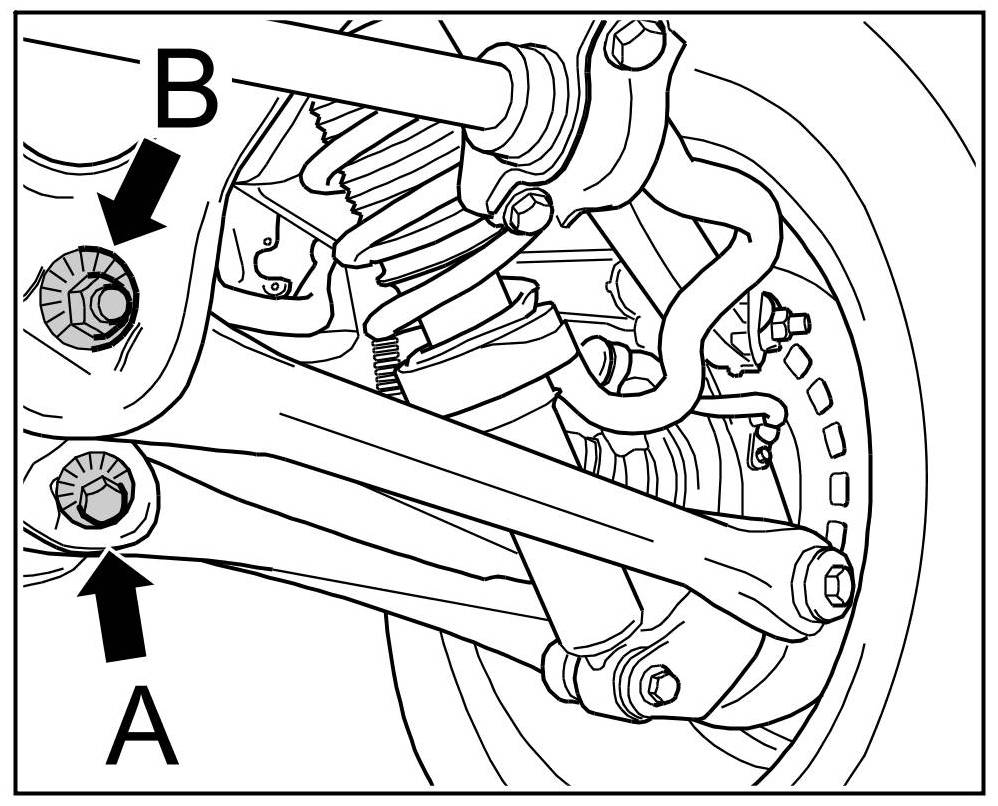 B

A