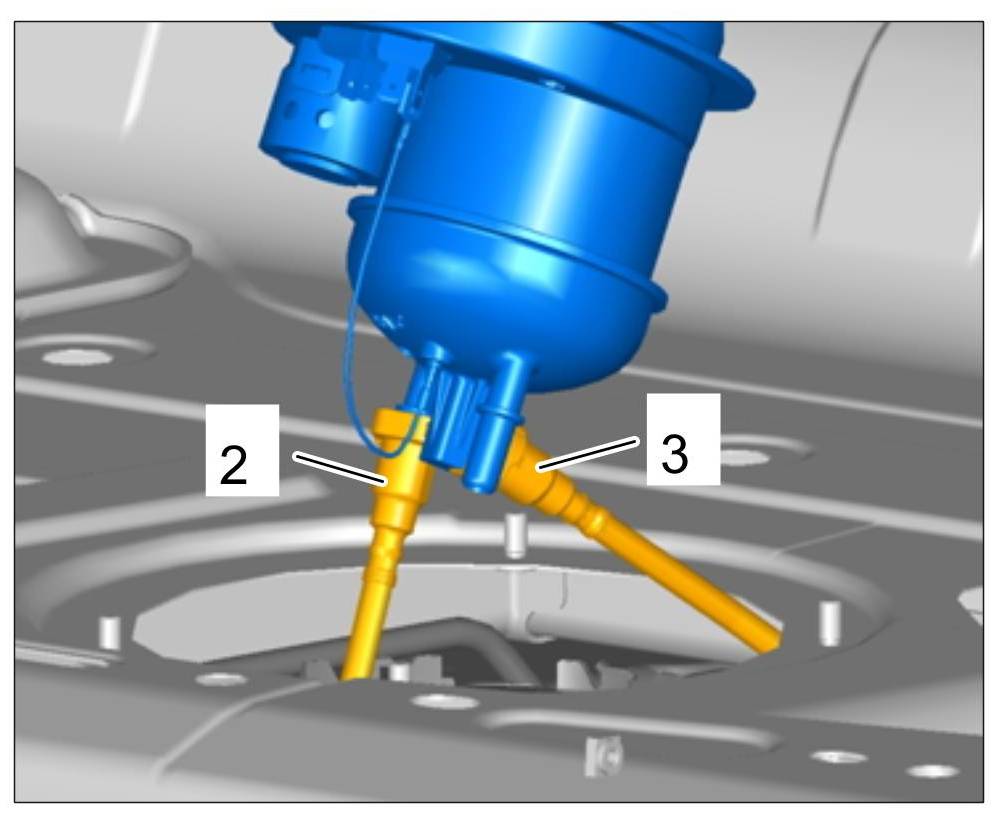 2
3