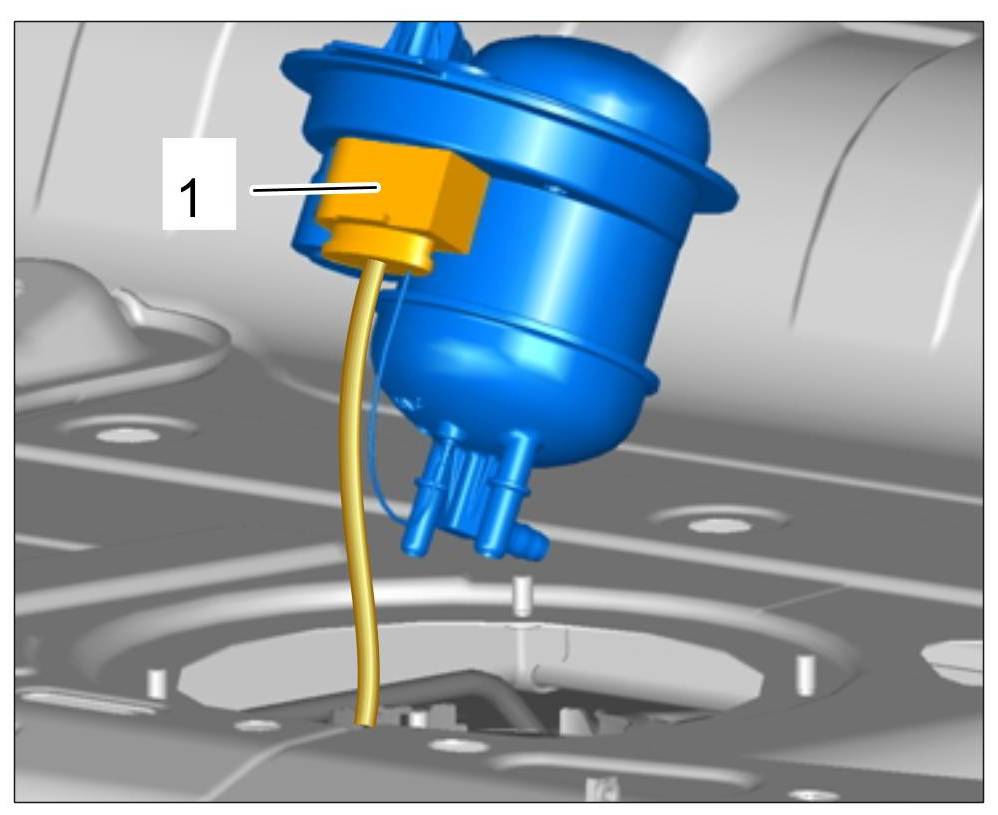 1