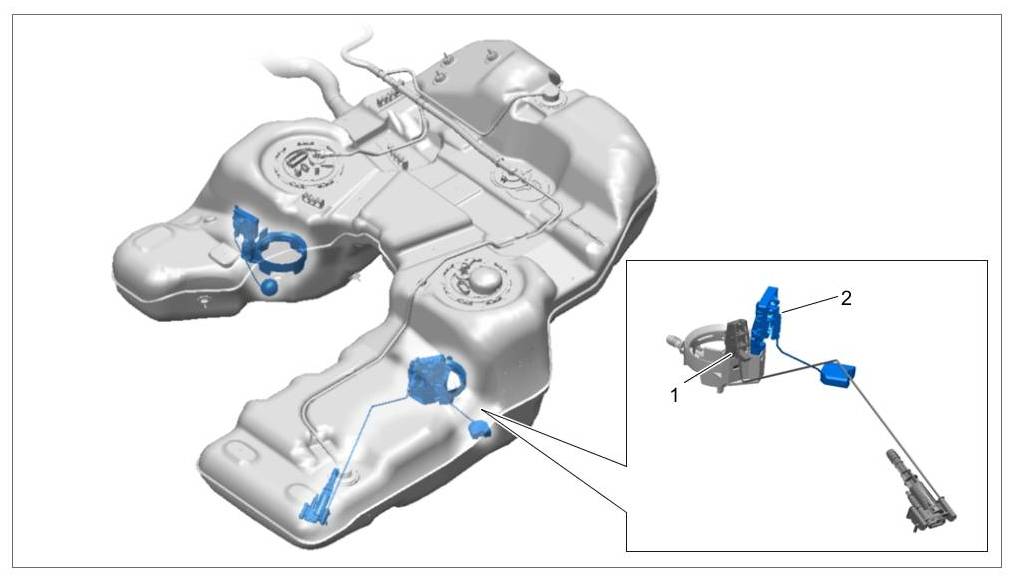 2
1