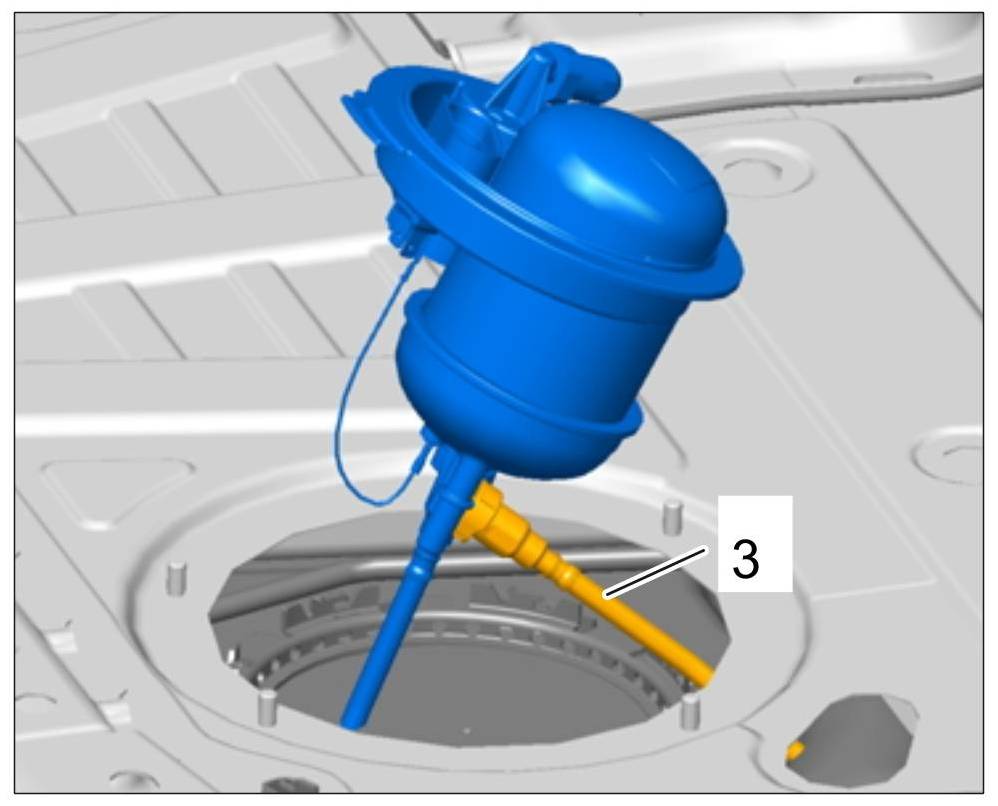 3