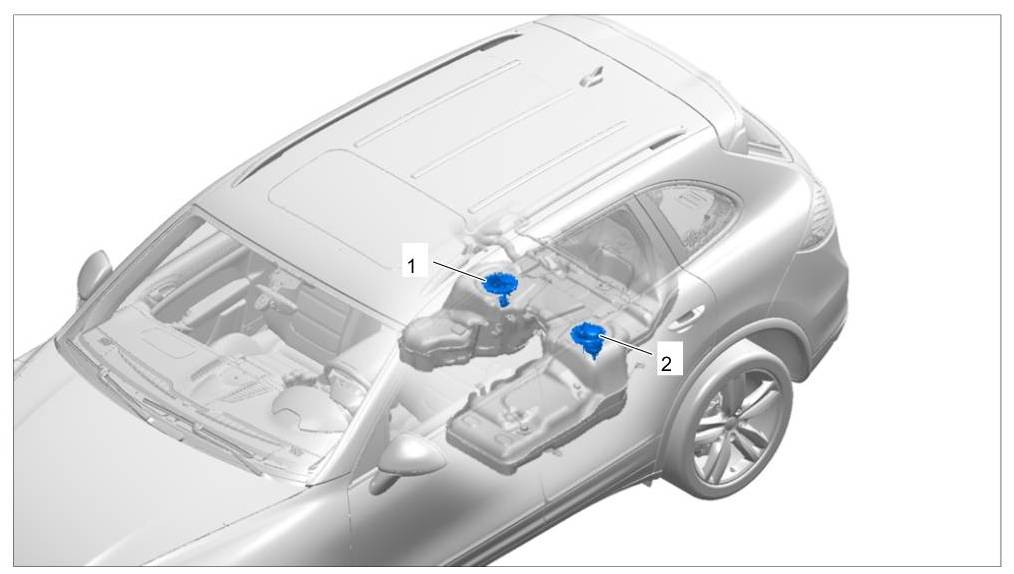 1
2