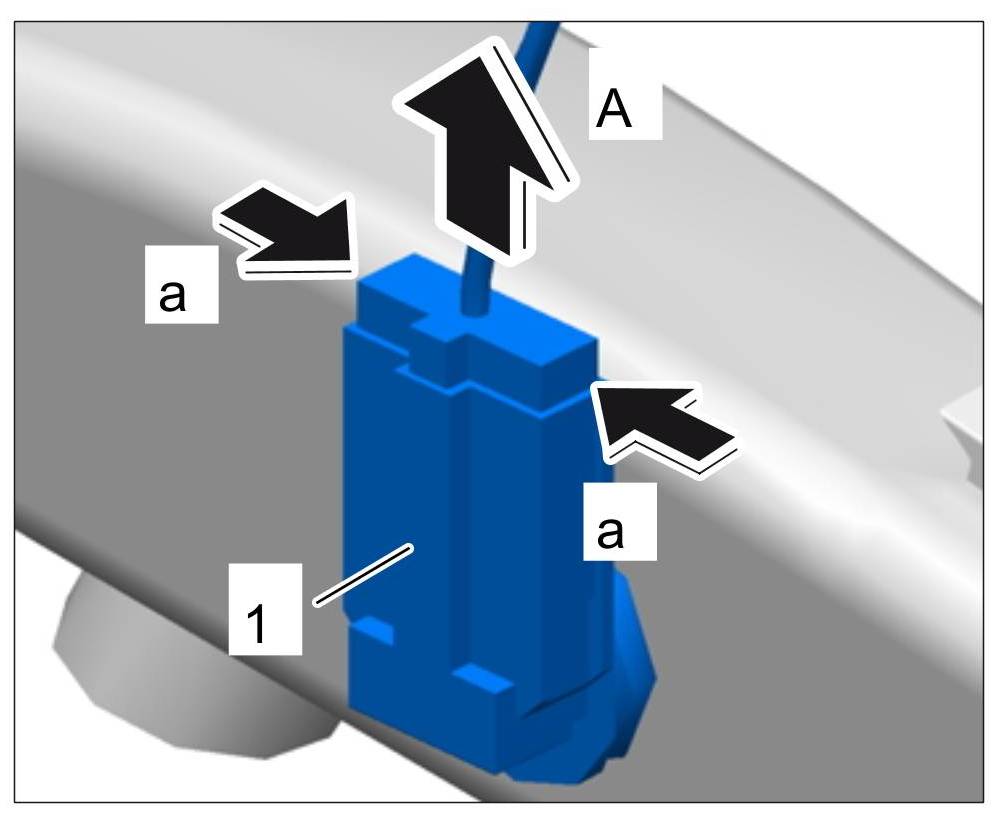 A

a

a

1