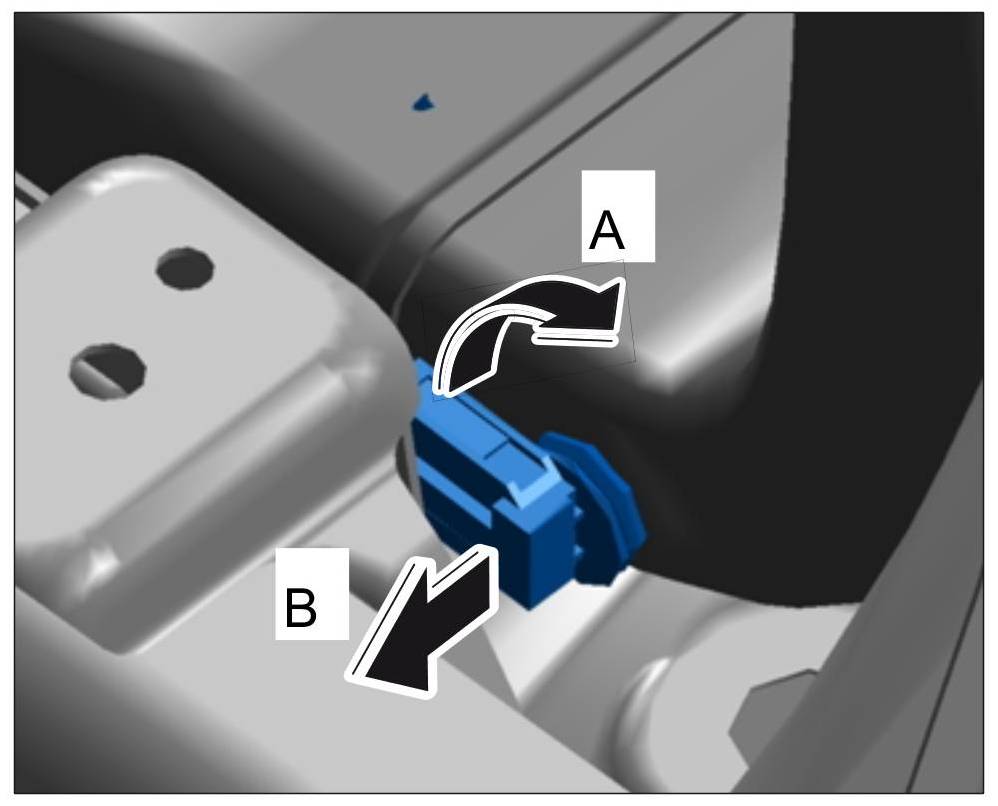 A

B