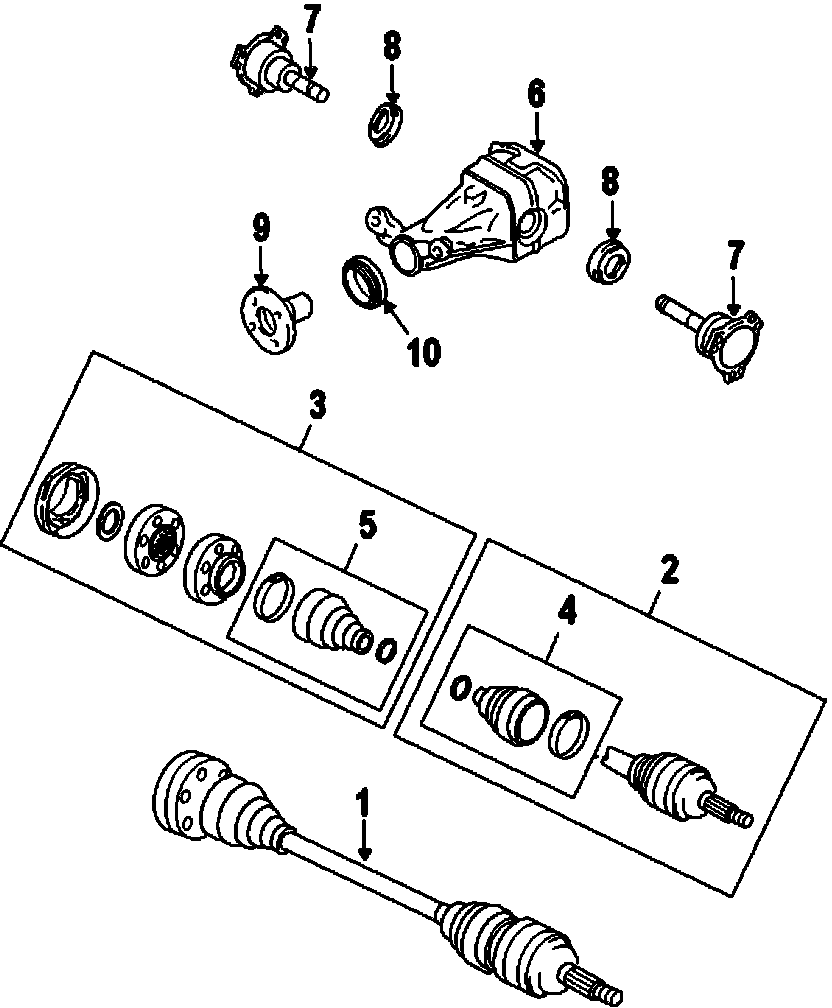 7
8
6
8
9
7
10
3
5
2
4
1