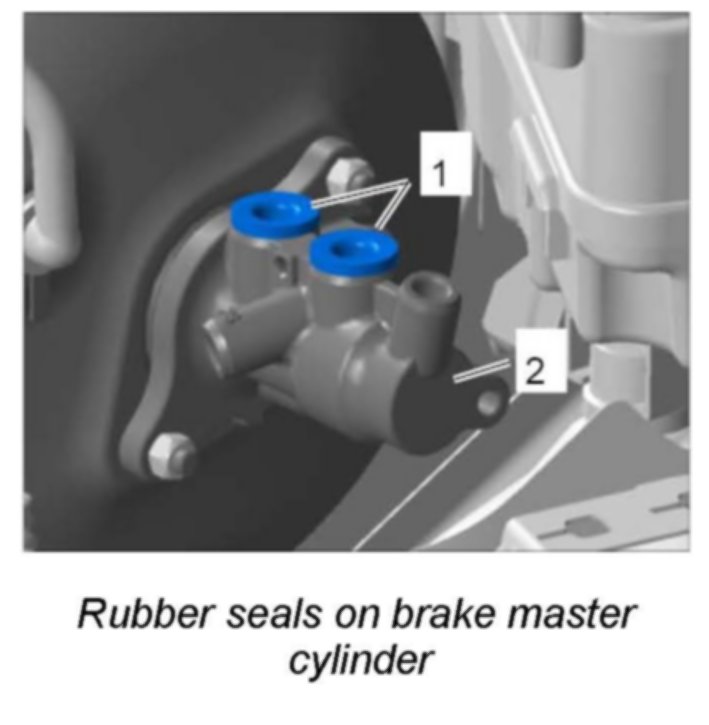 1

2

Rubber seals on brake master cylinder