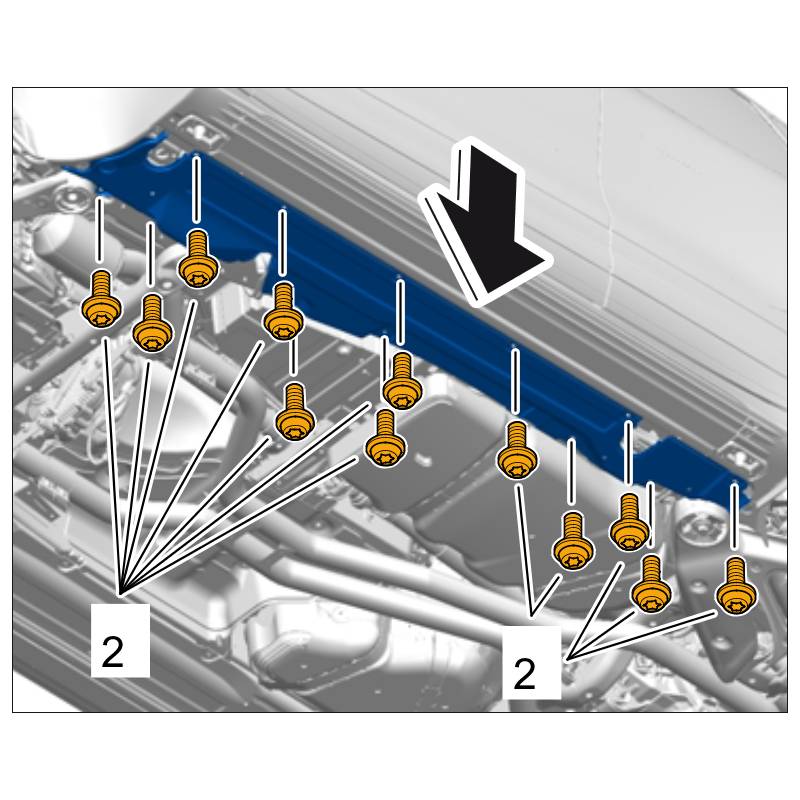 2

2