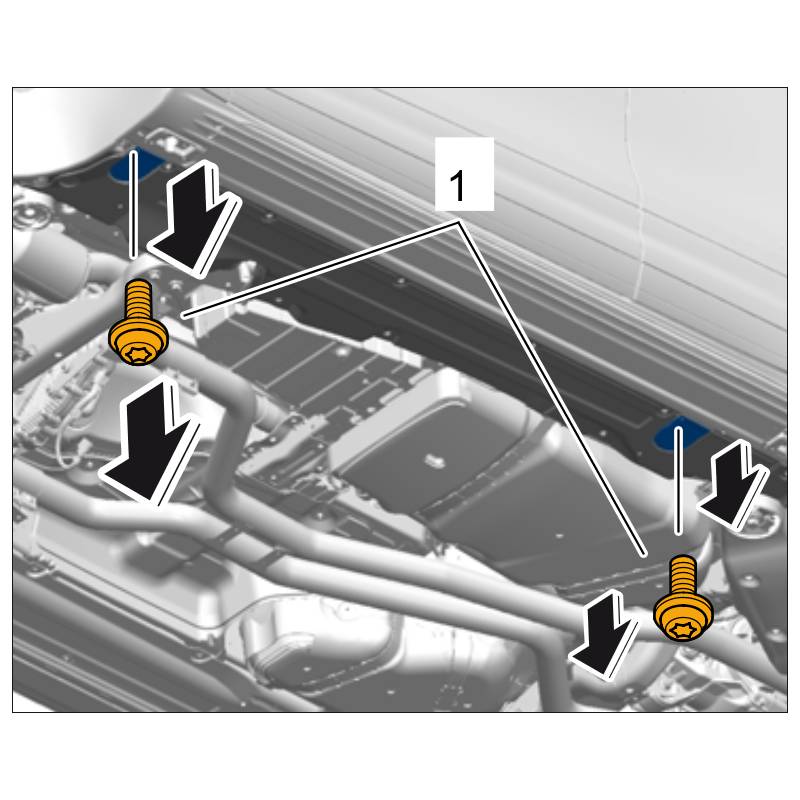 1