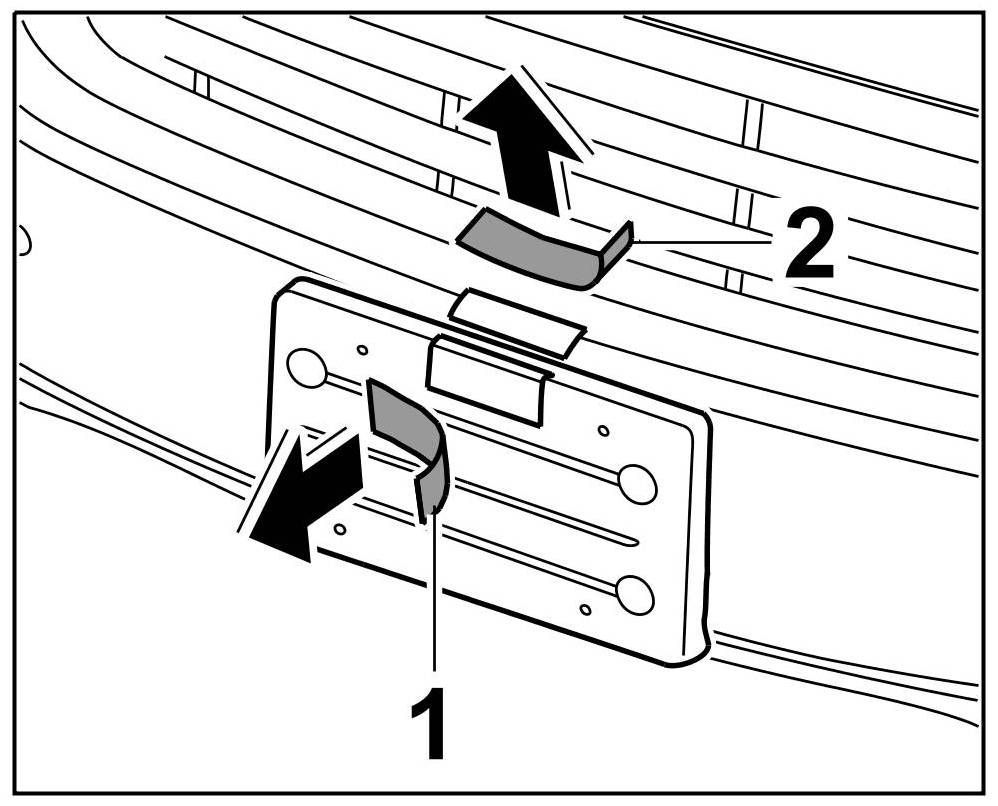 2
1