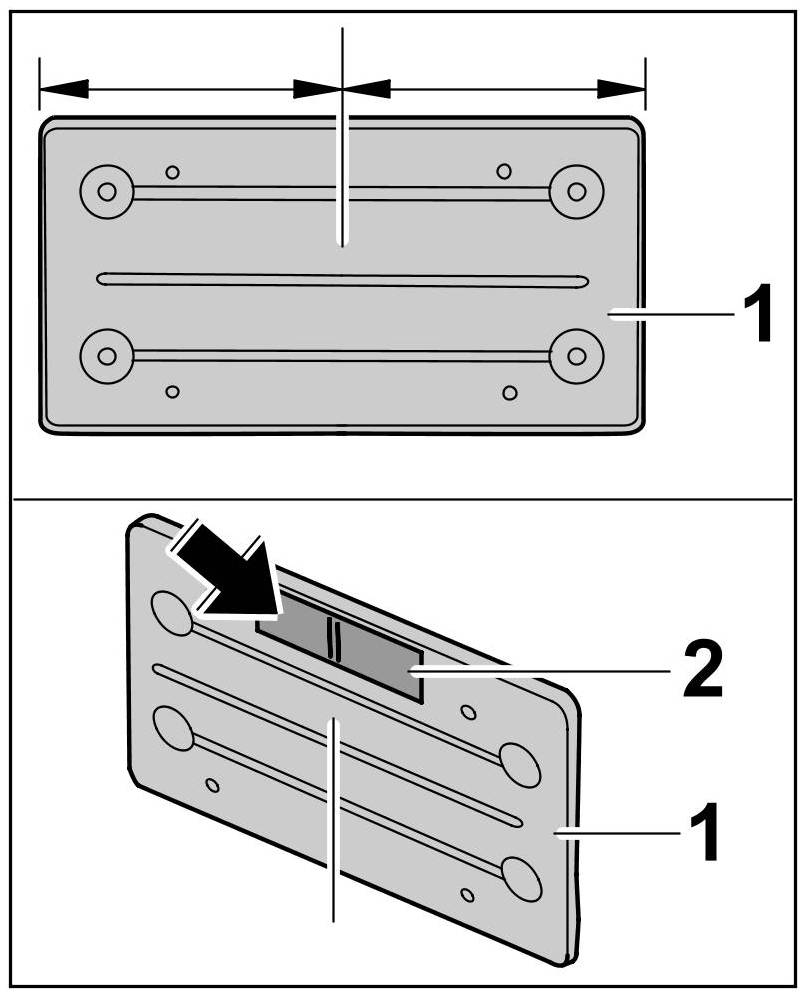 1

2

1