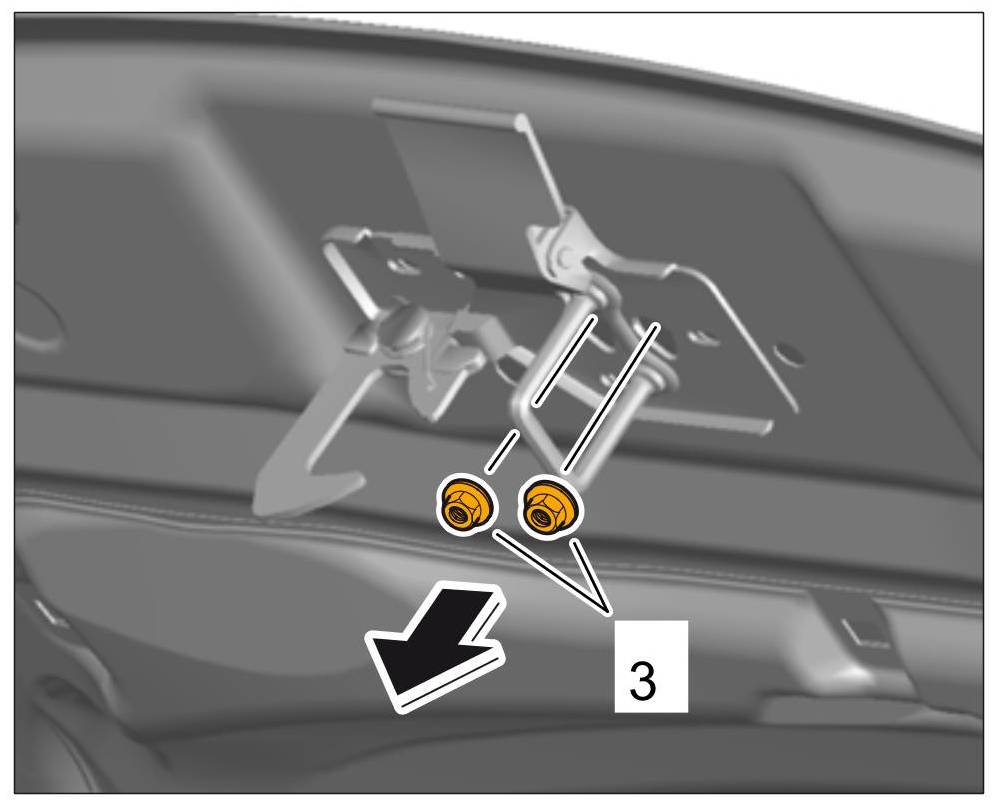 3