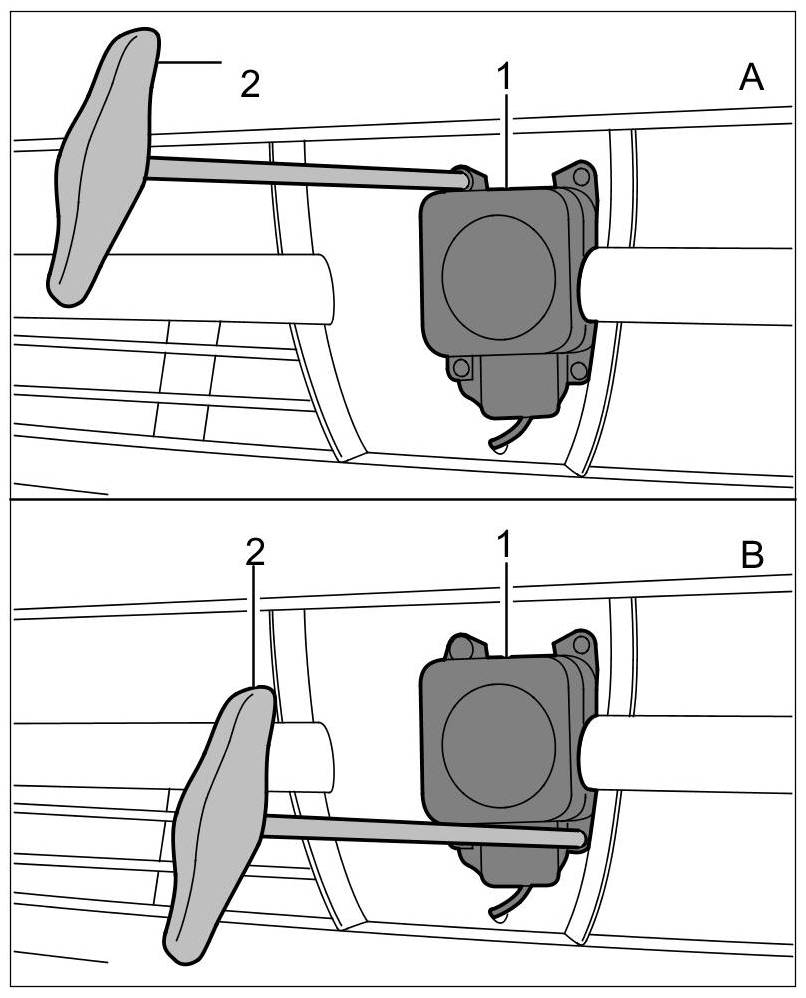 2
1
A
2
1
B