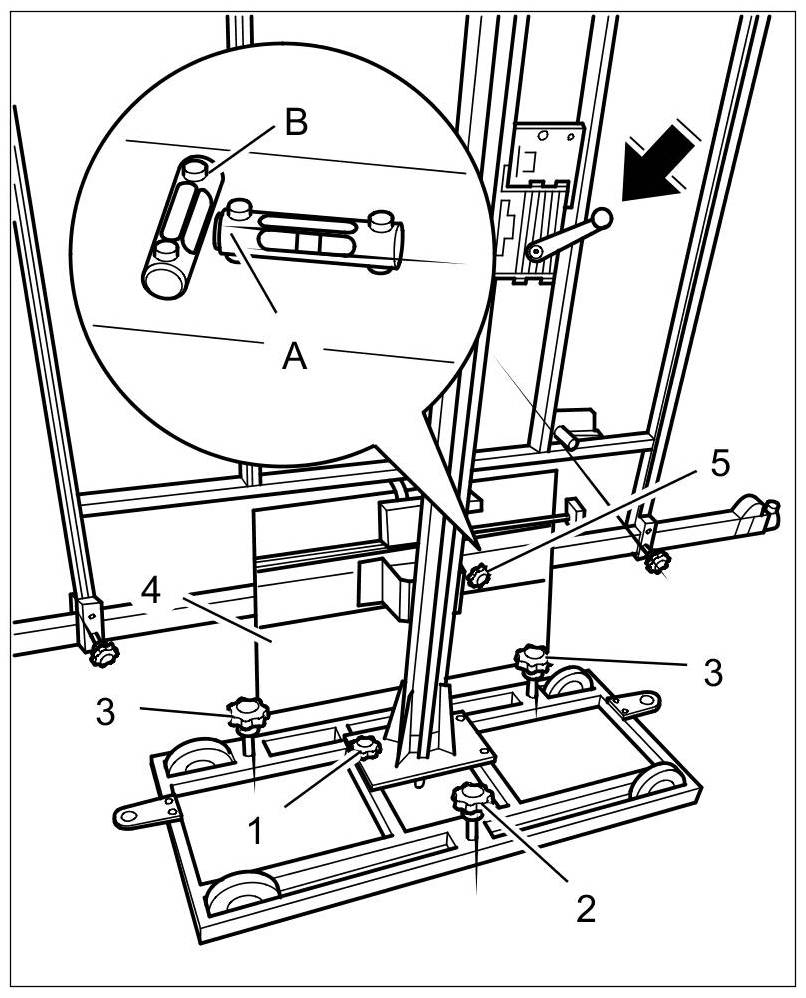 B
A
5
4
3
3
1
2