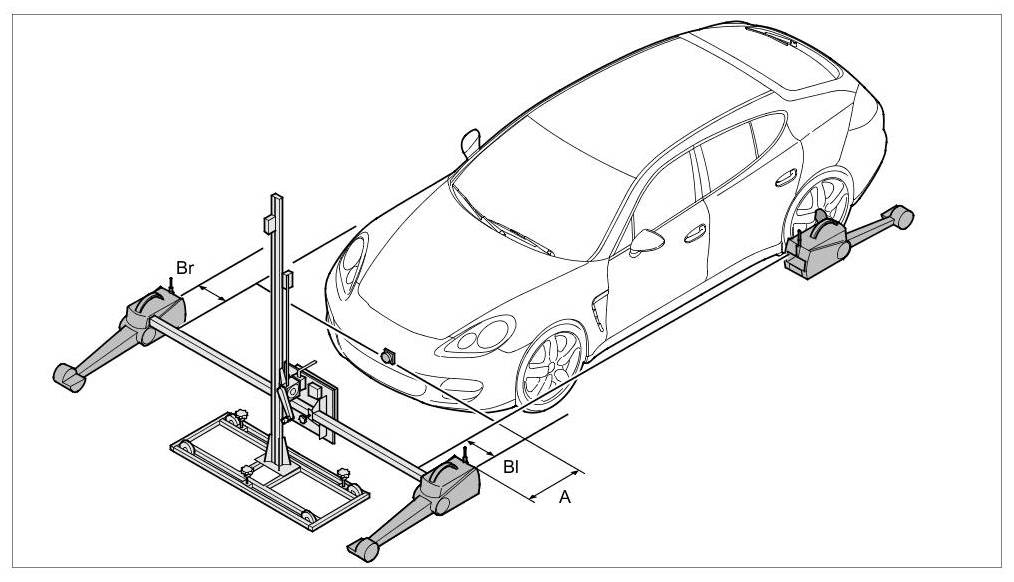 Br
Bl
A