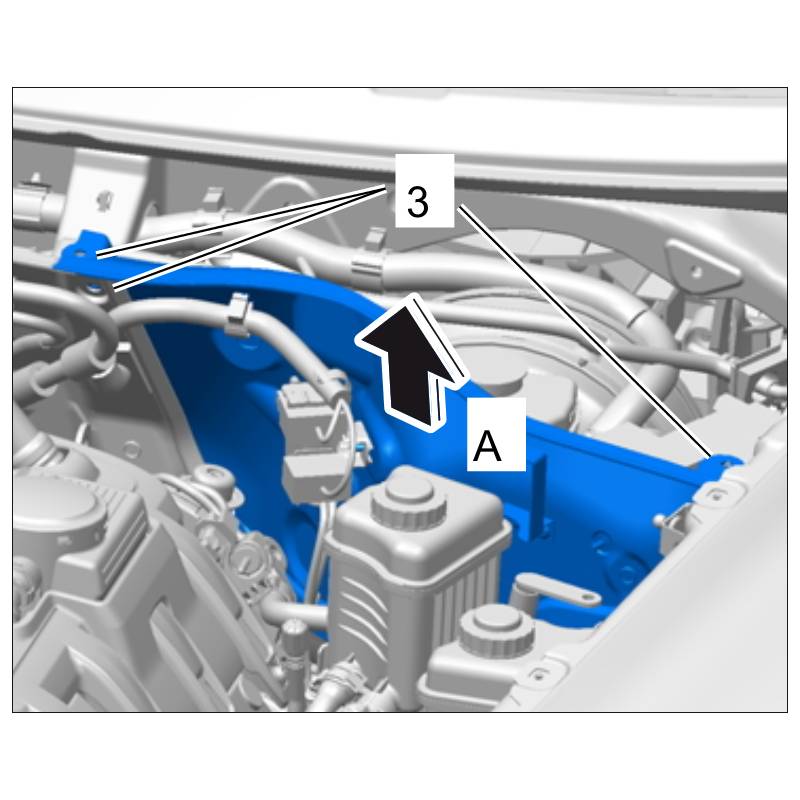 3

A