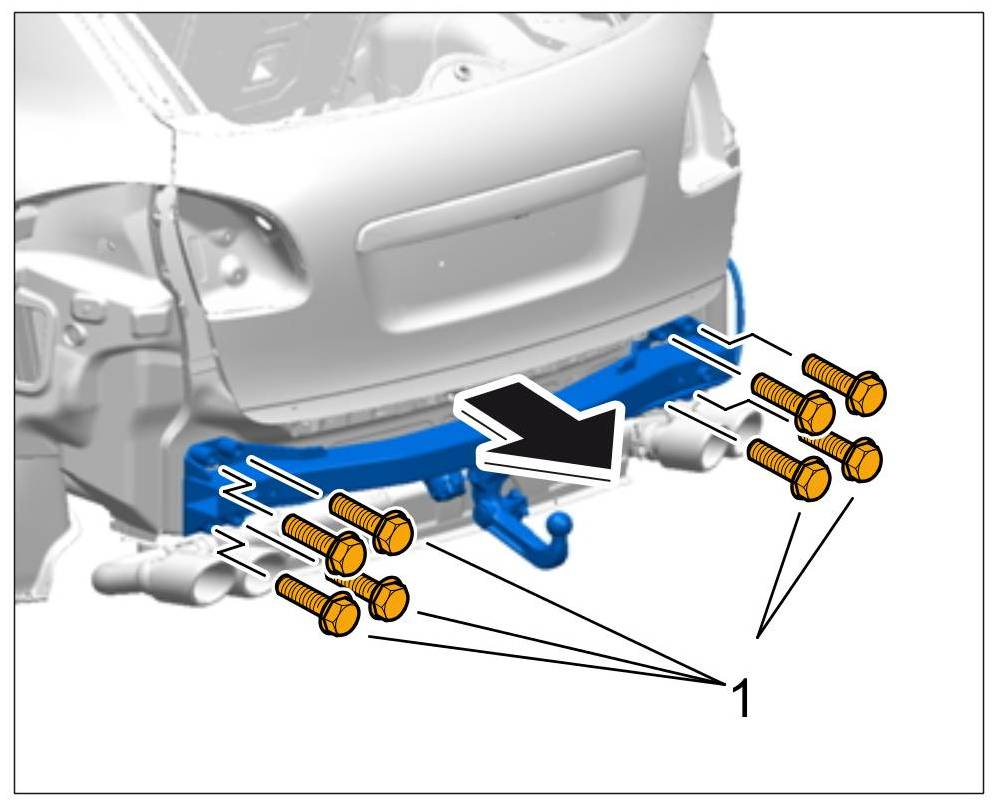 1