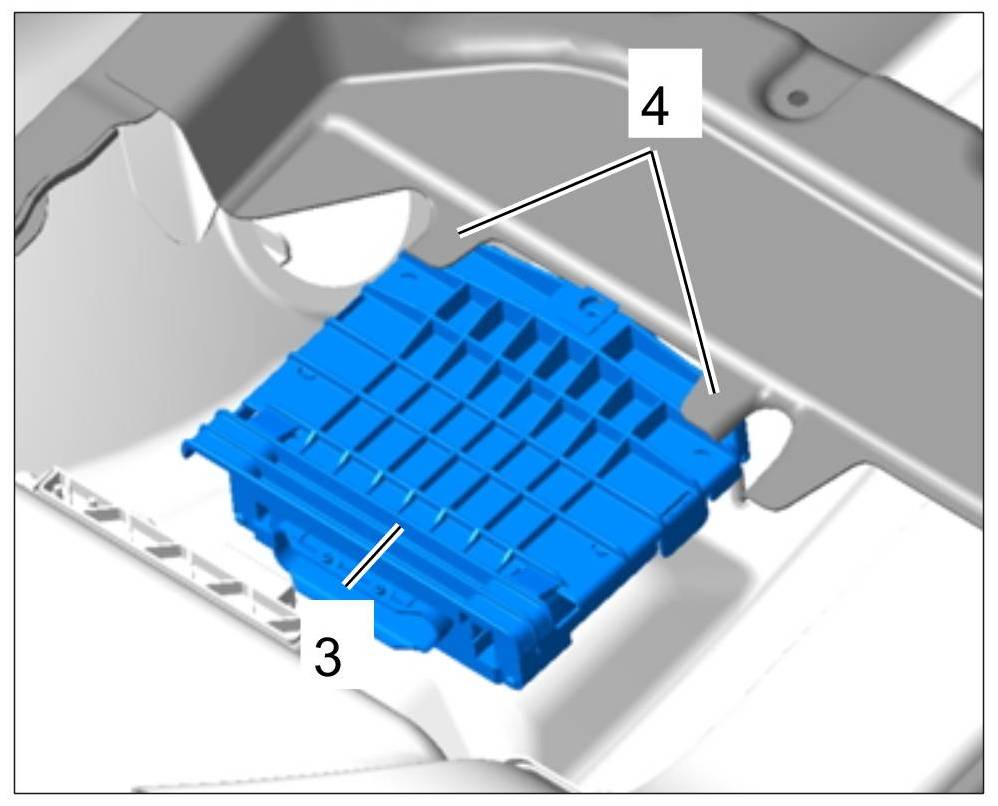 4

3