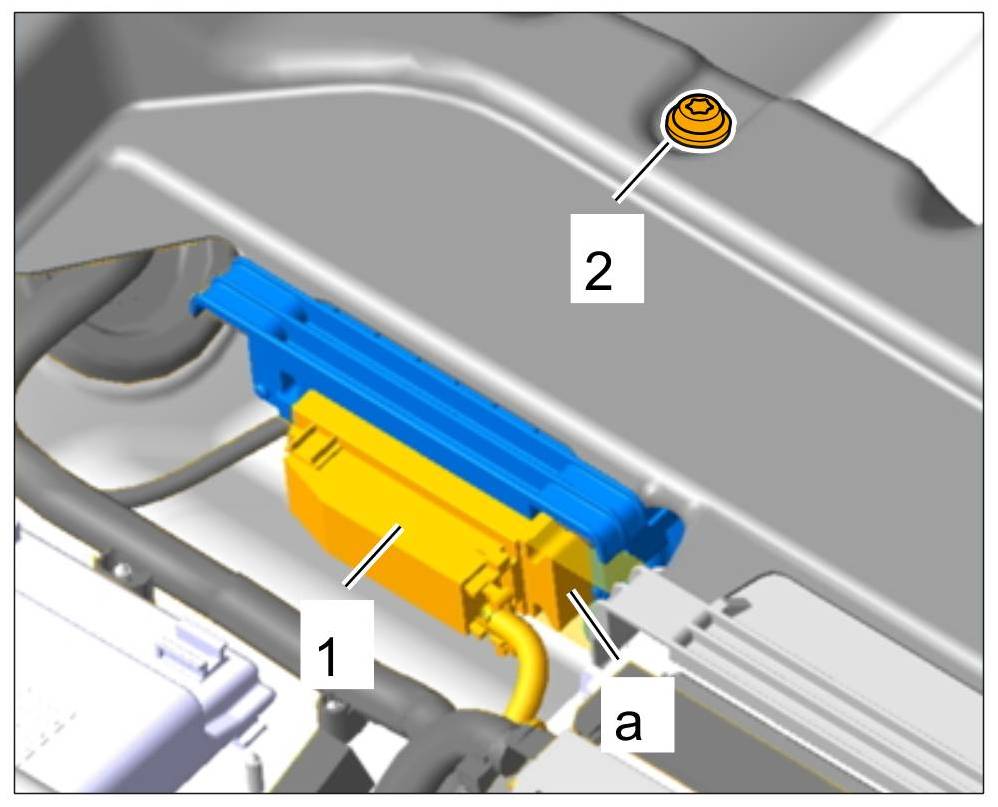 2
1
a