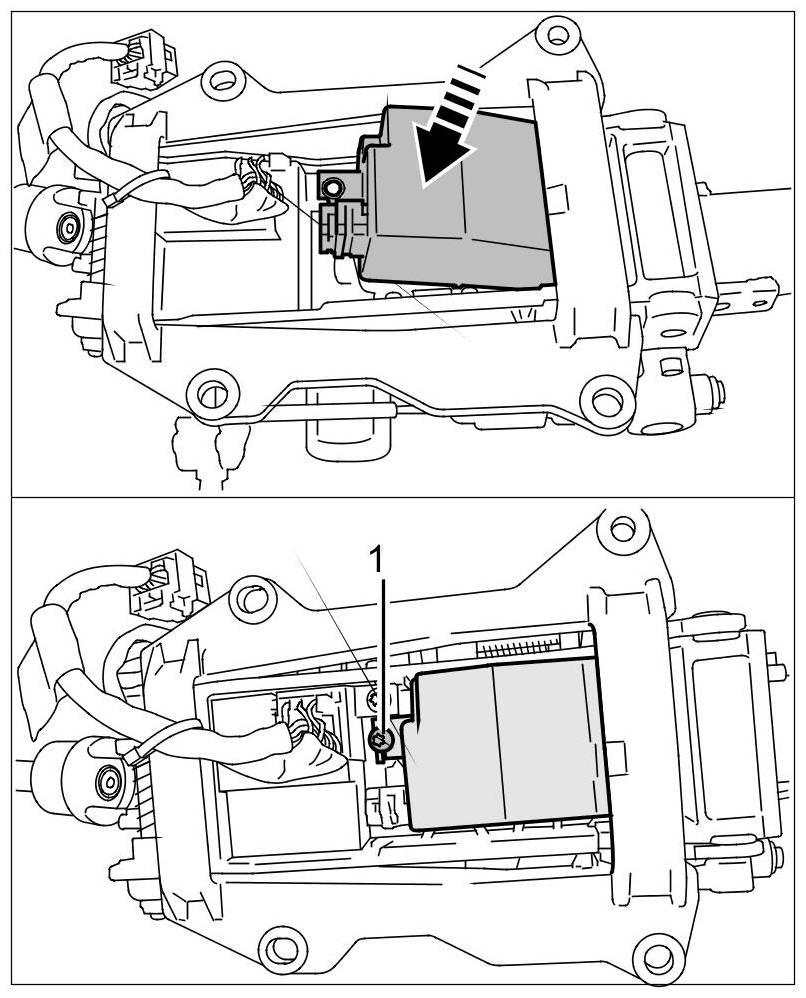 1