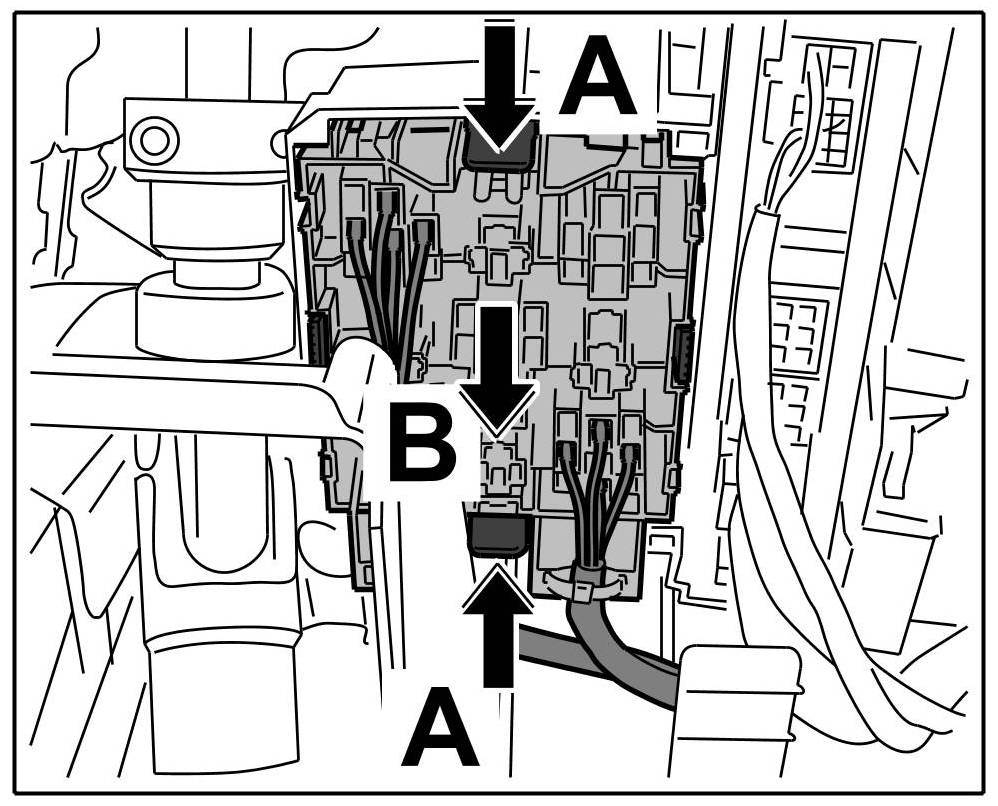 A

B

A