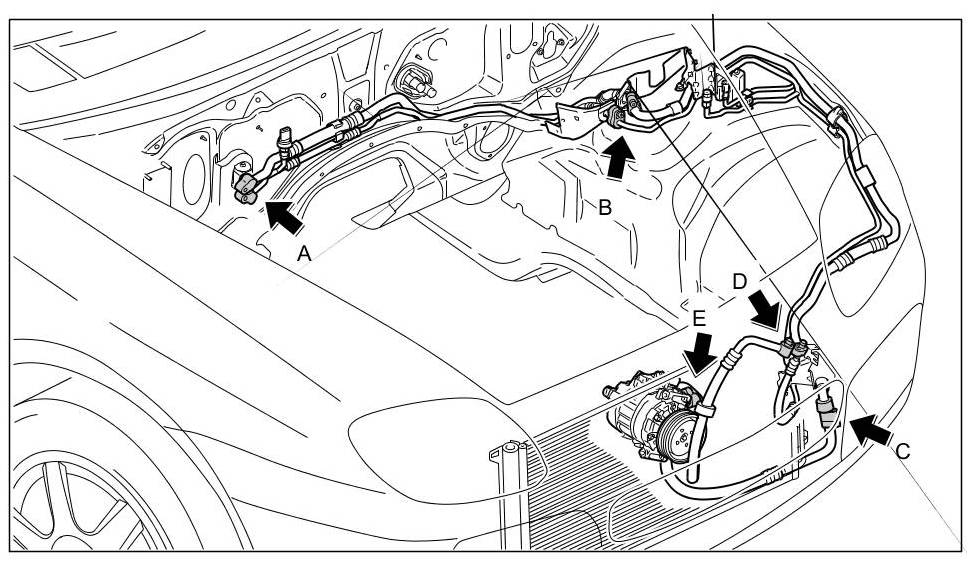 A

B

D

E

C