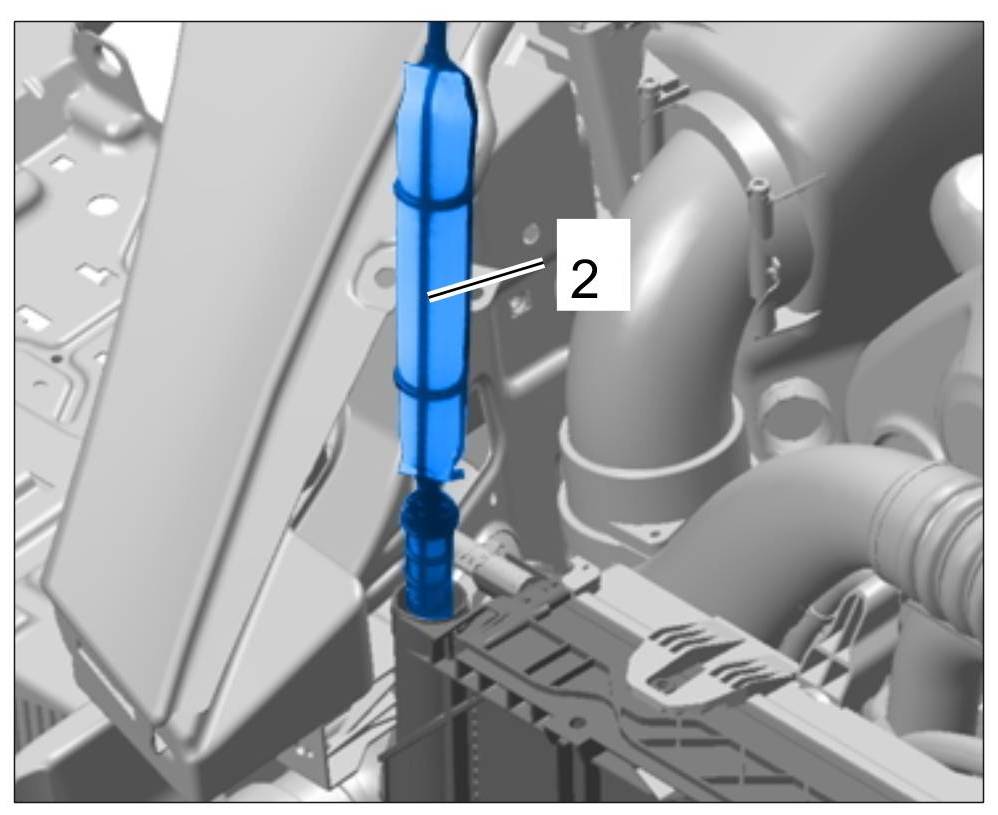 2