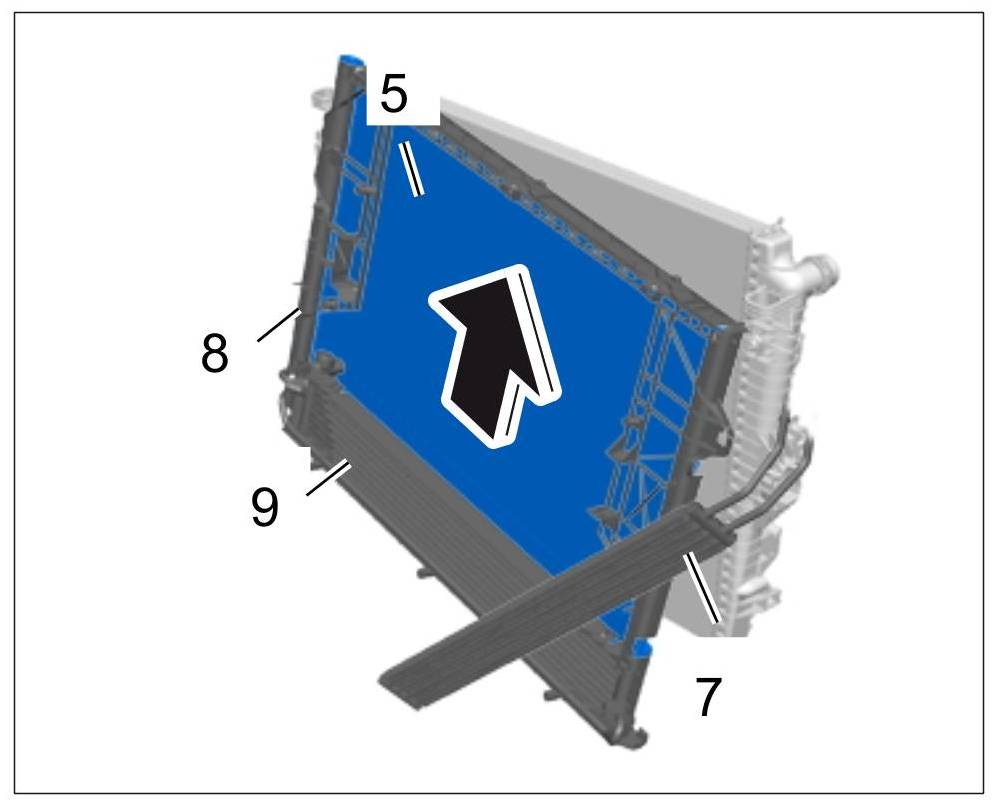 5
8
9
7