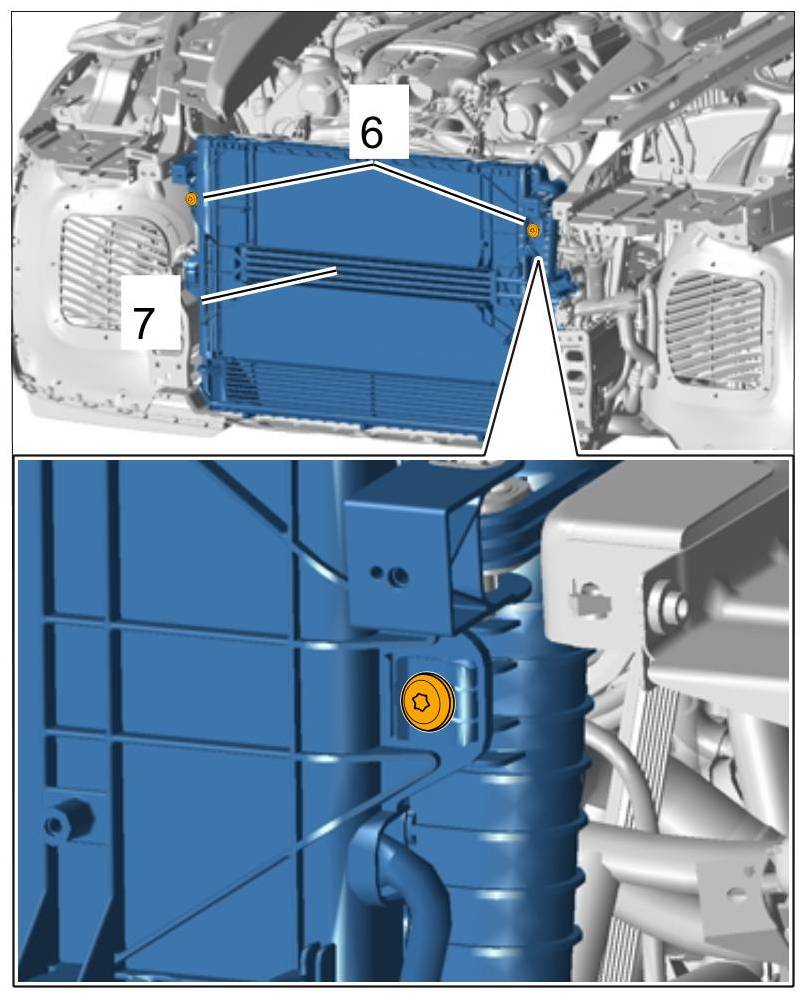 6

7