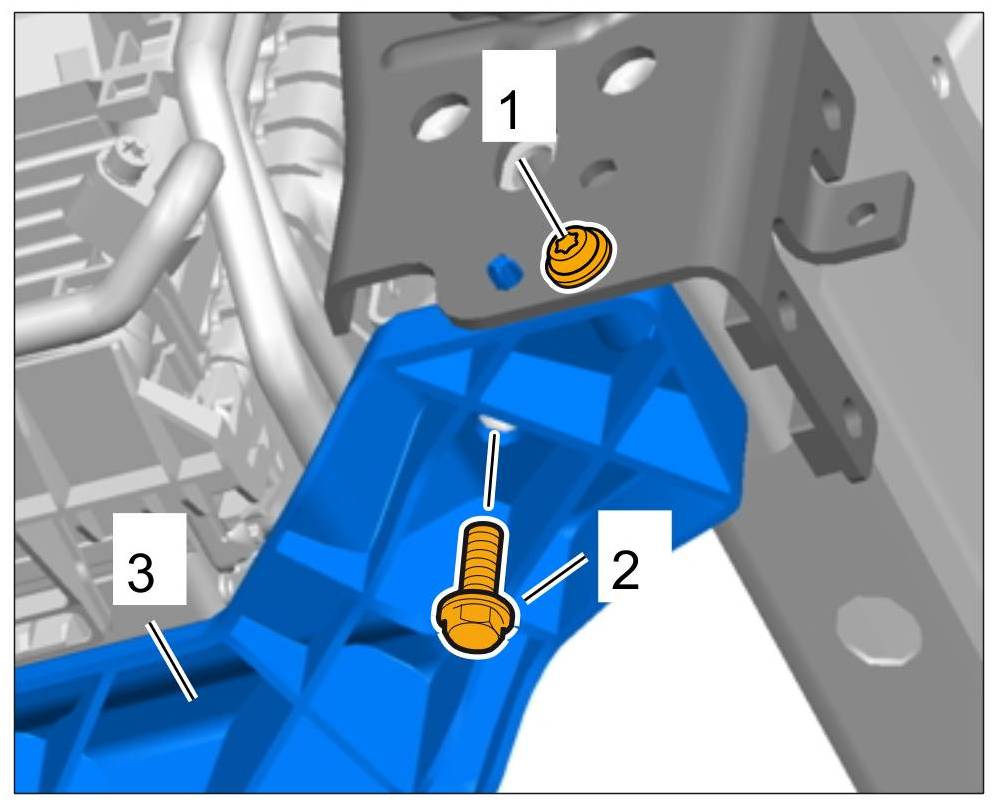 1
2
3