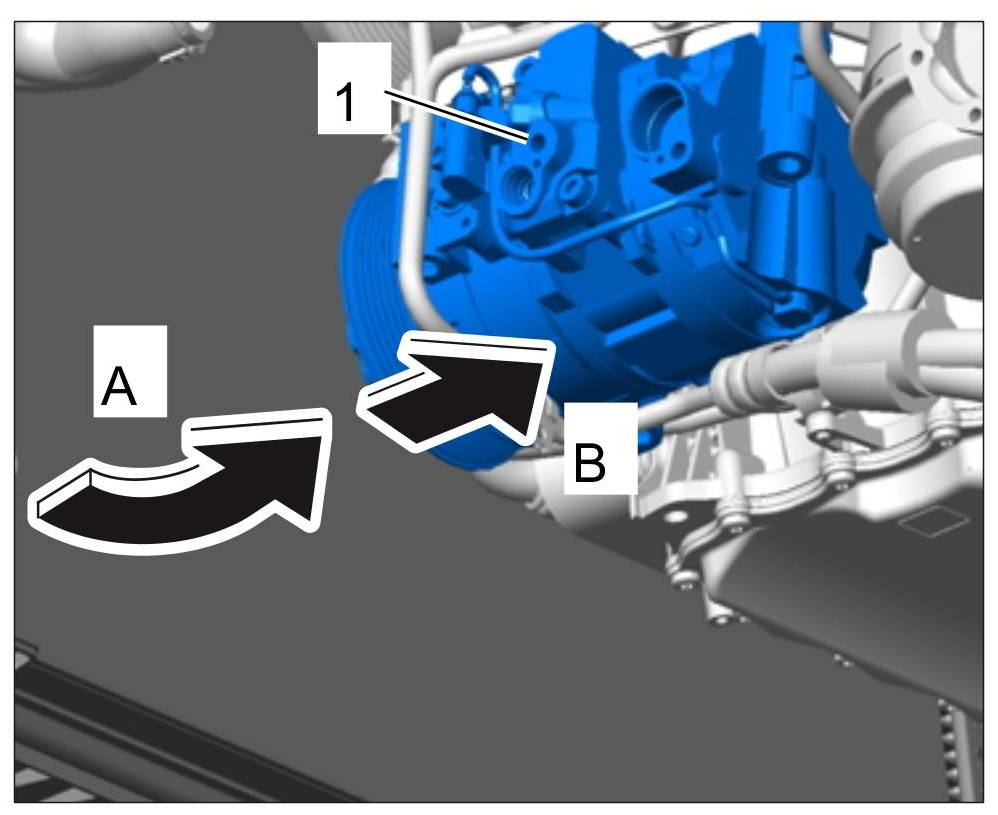 1

A

B