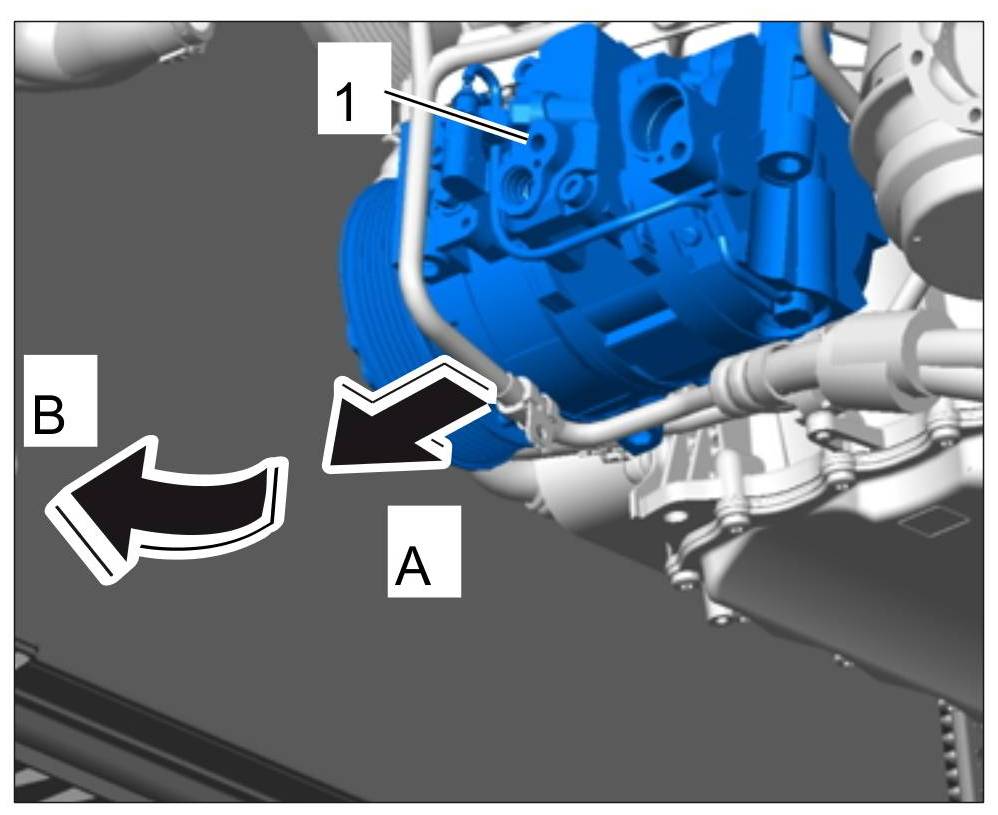 1

B

A