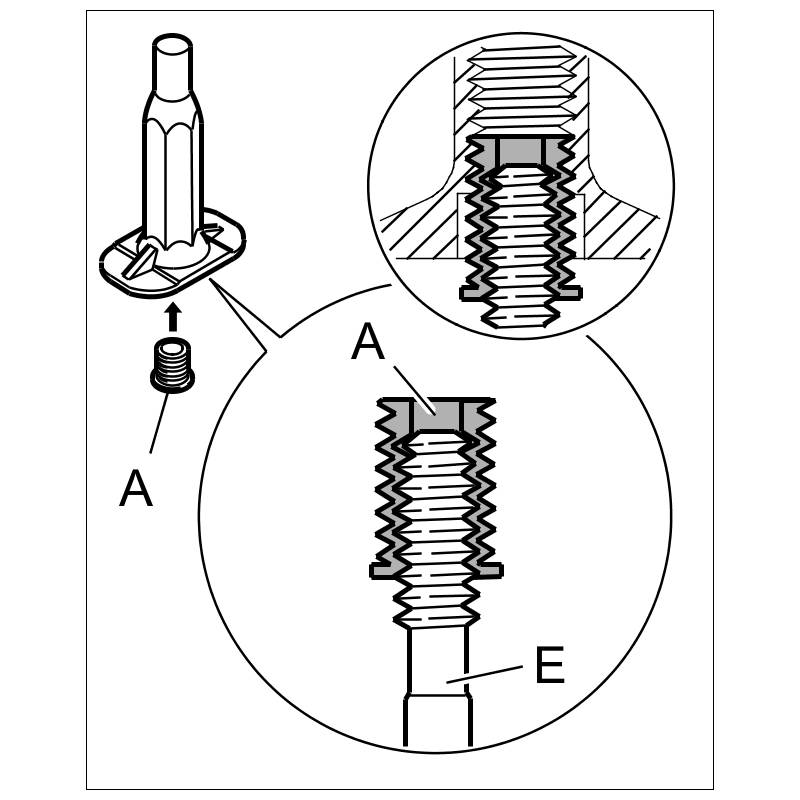 A
A
E