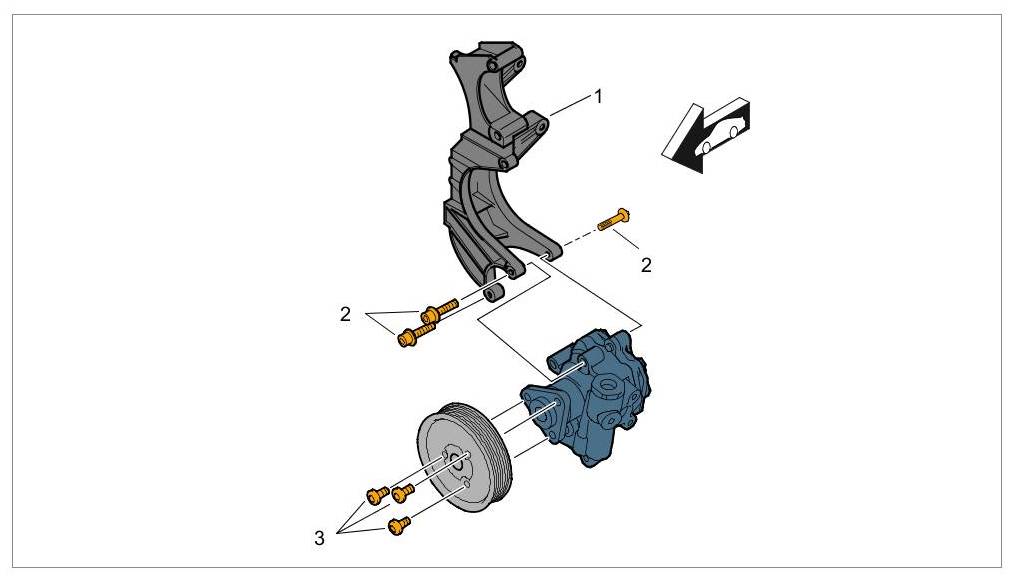 1

2

2

3