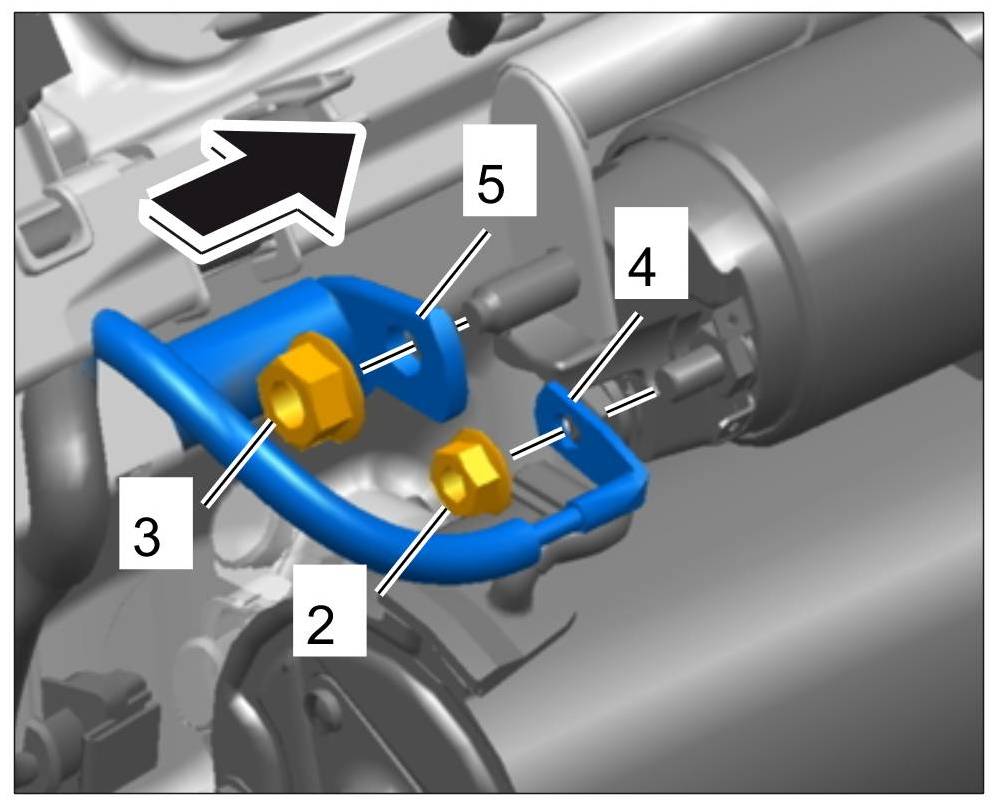 5
4
3
2