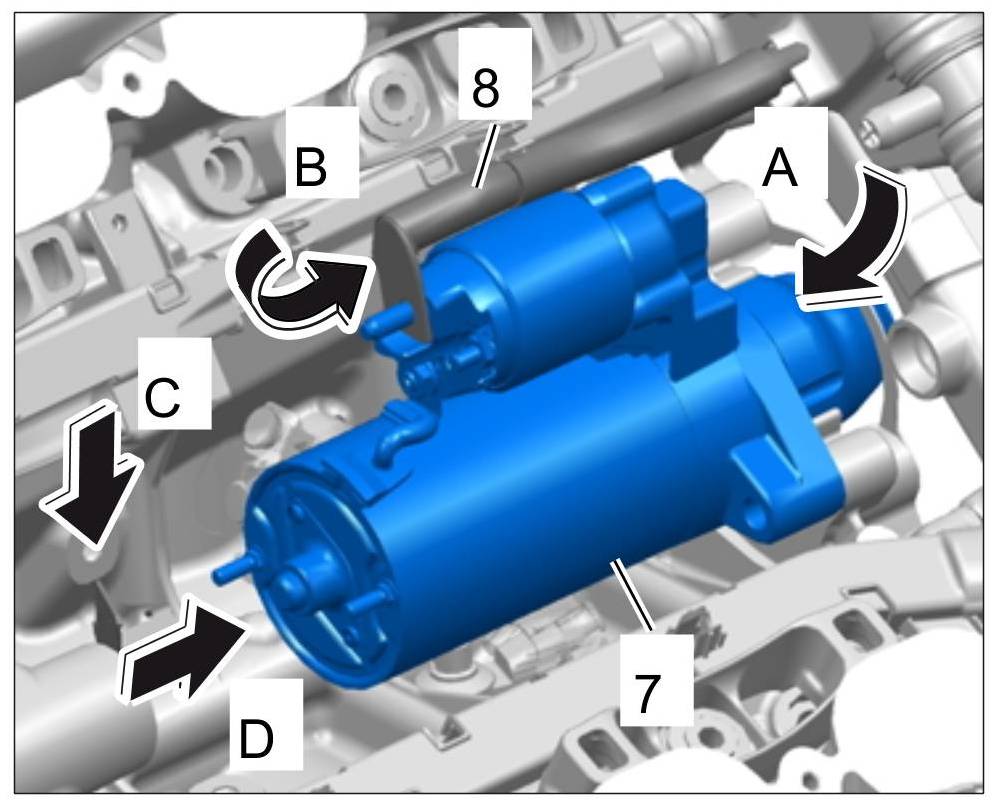 8
B
A
C
D
7