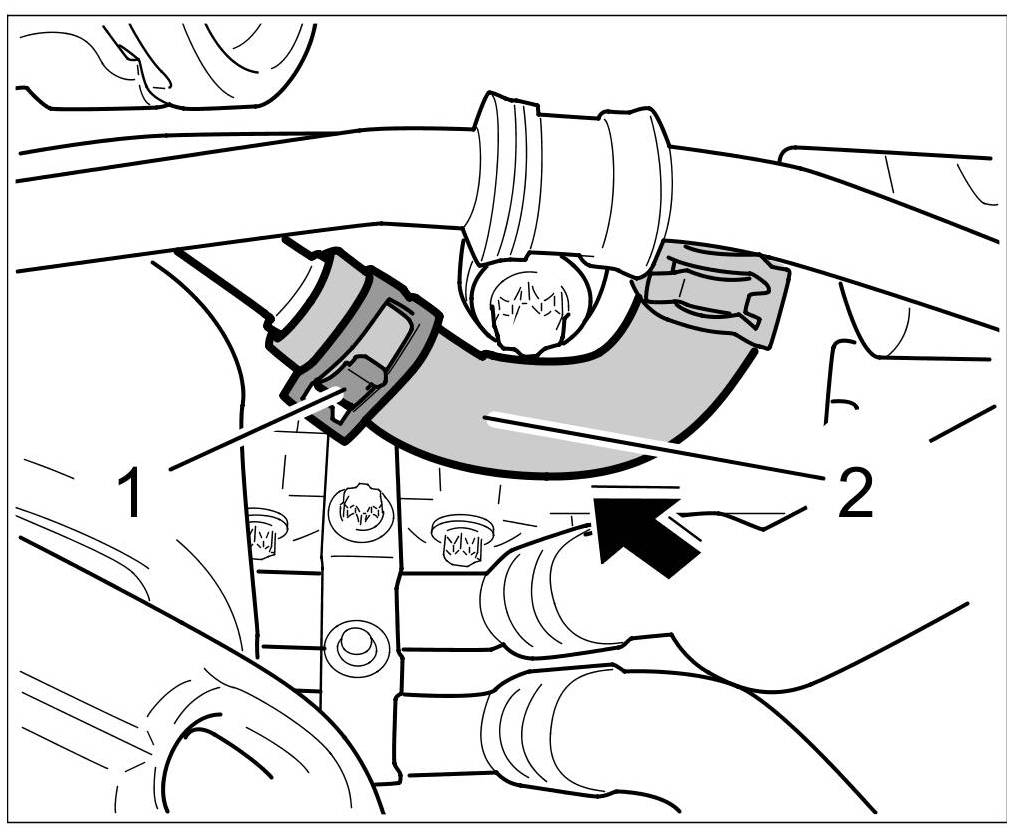 1
2