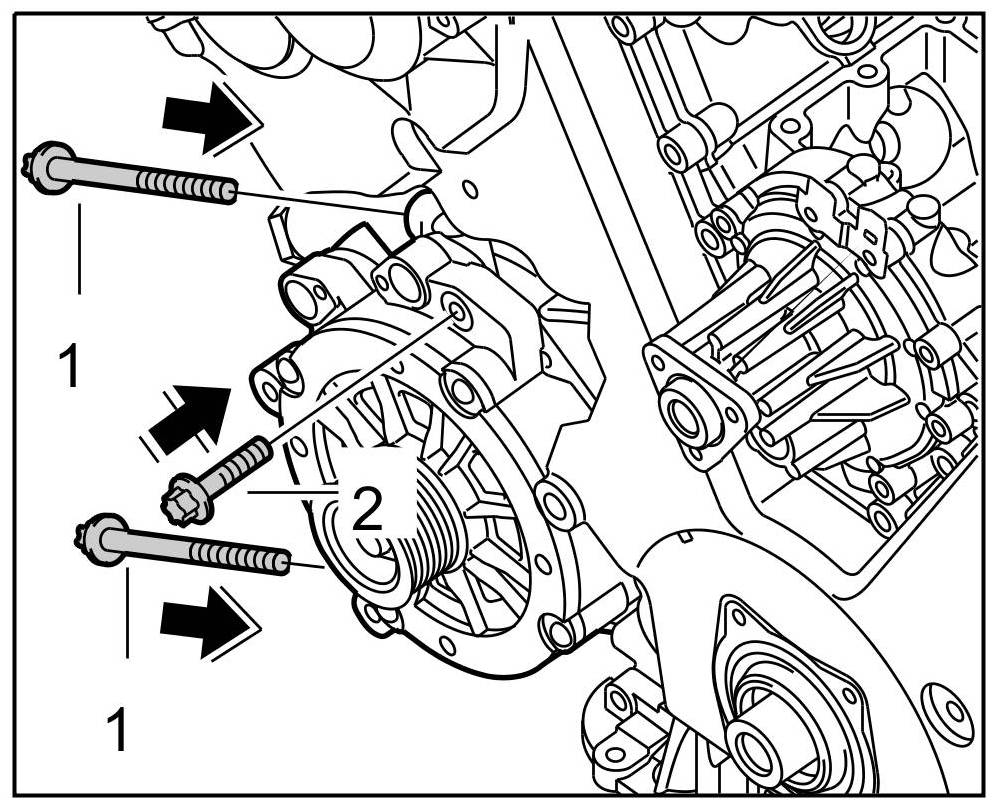 1

2

1